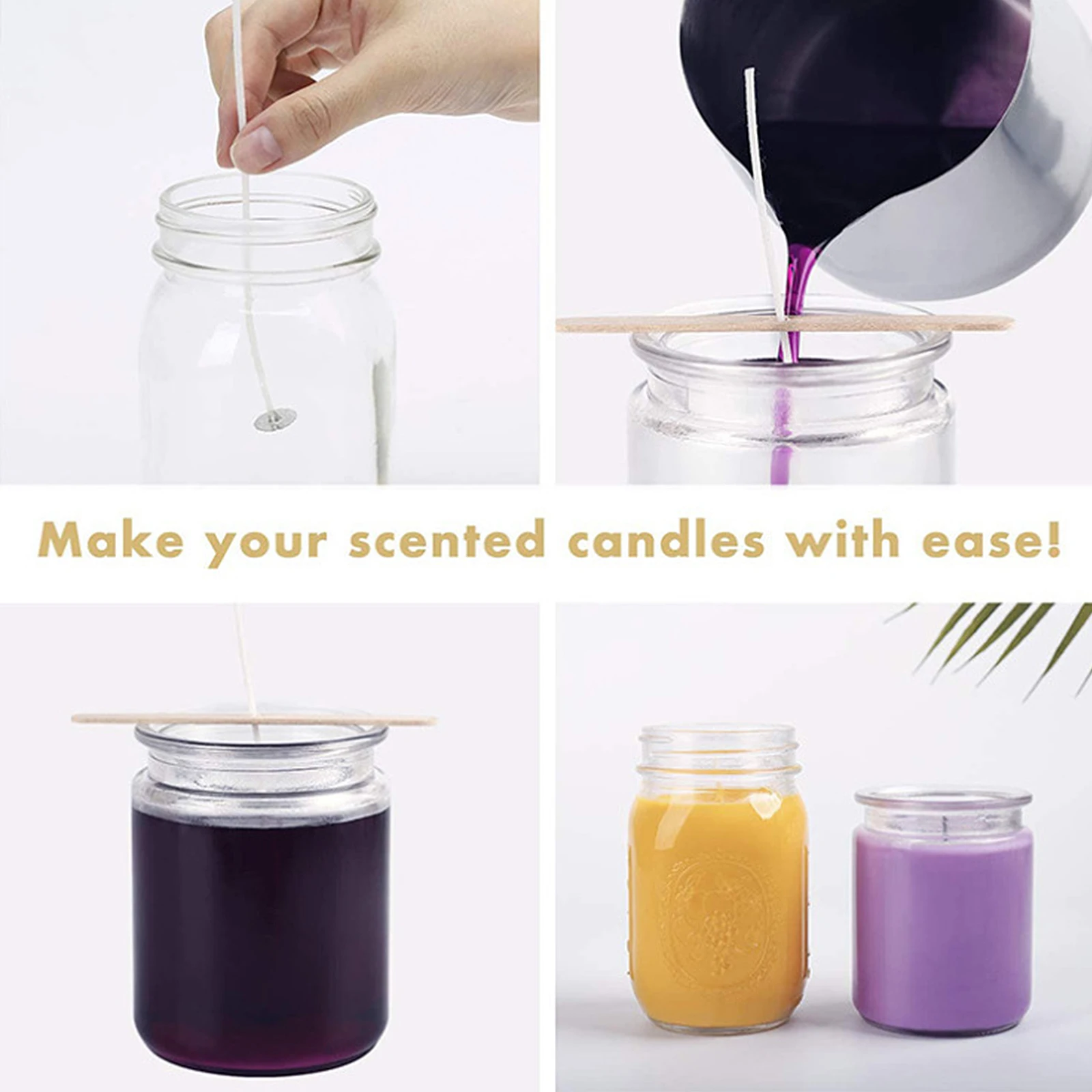 Make your scented candles with ease!