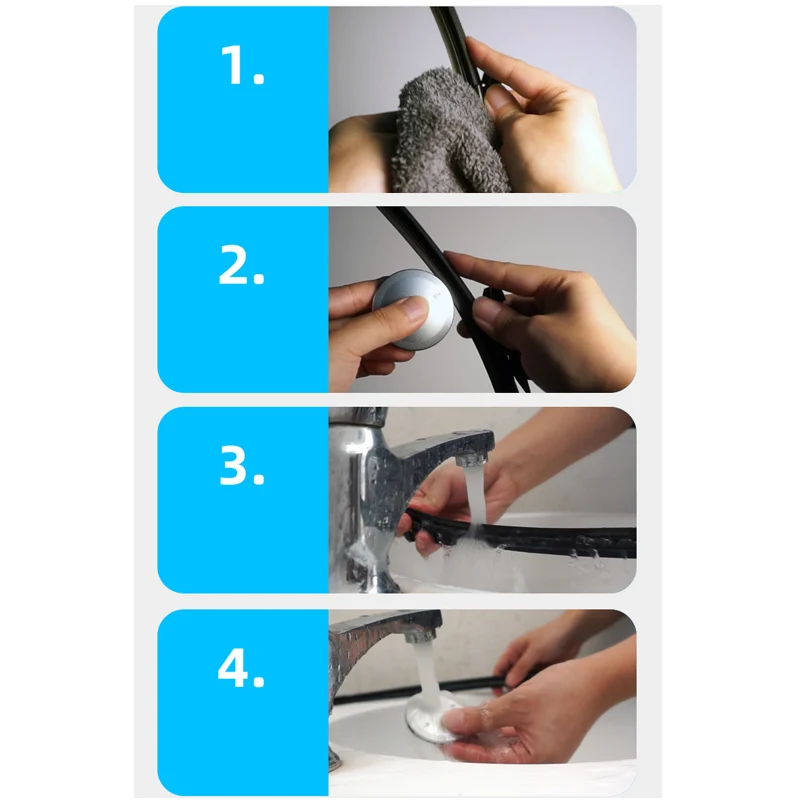 1.

2.

3.

4.