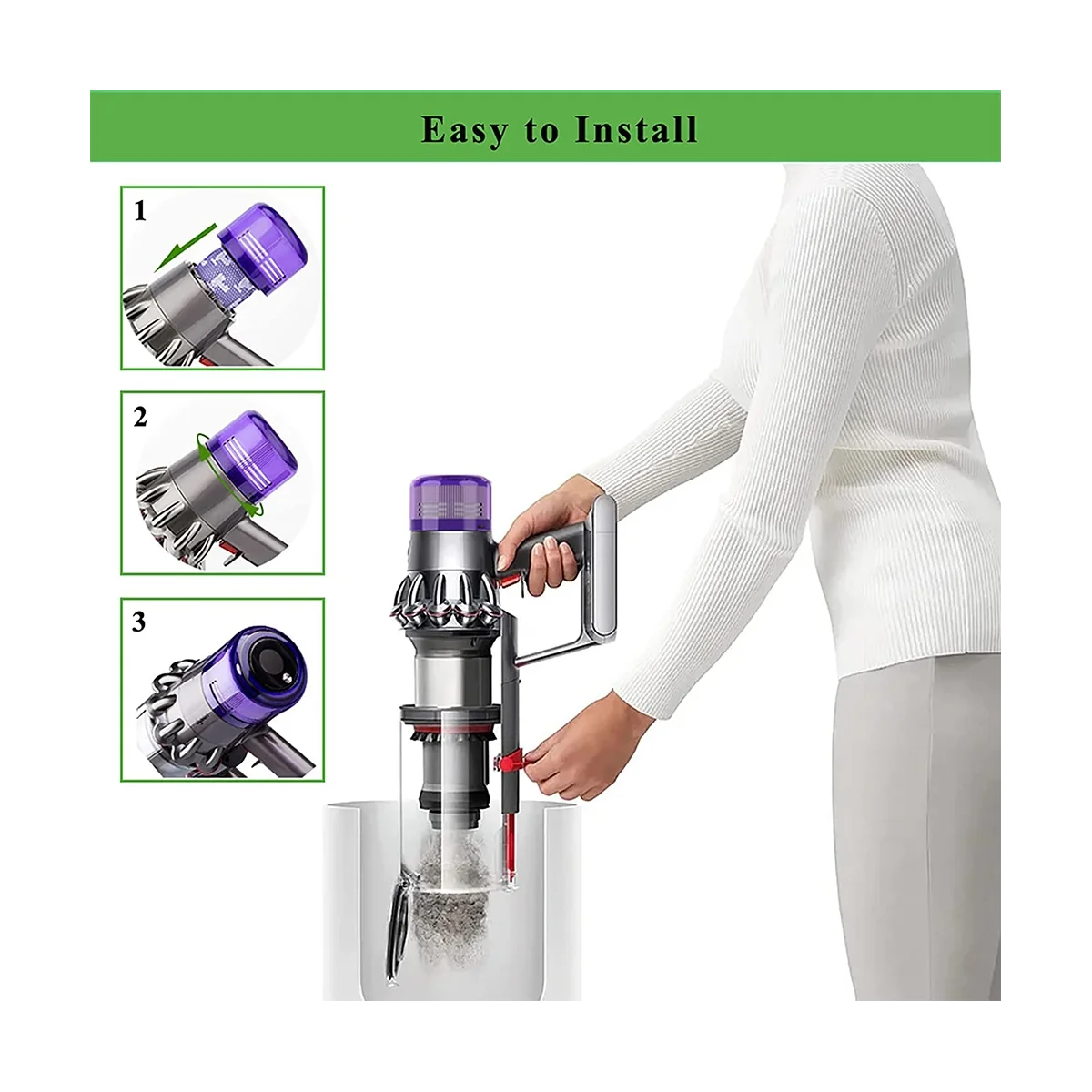 Easy to Install

1

2

3