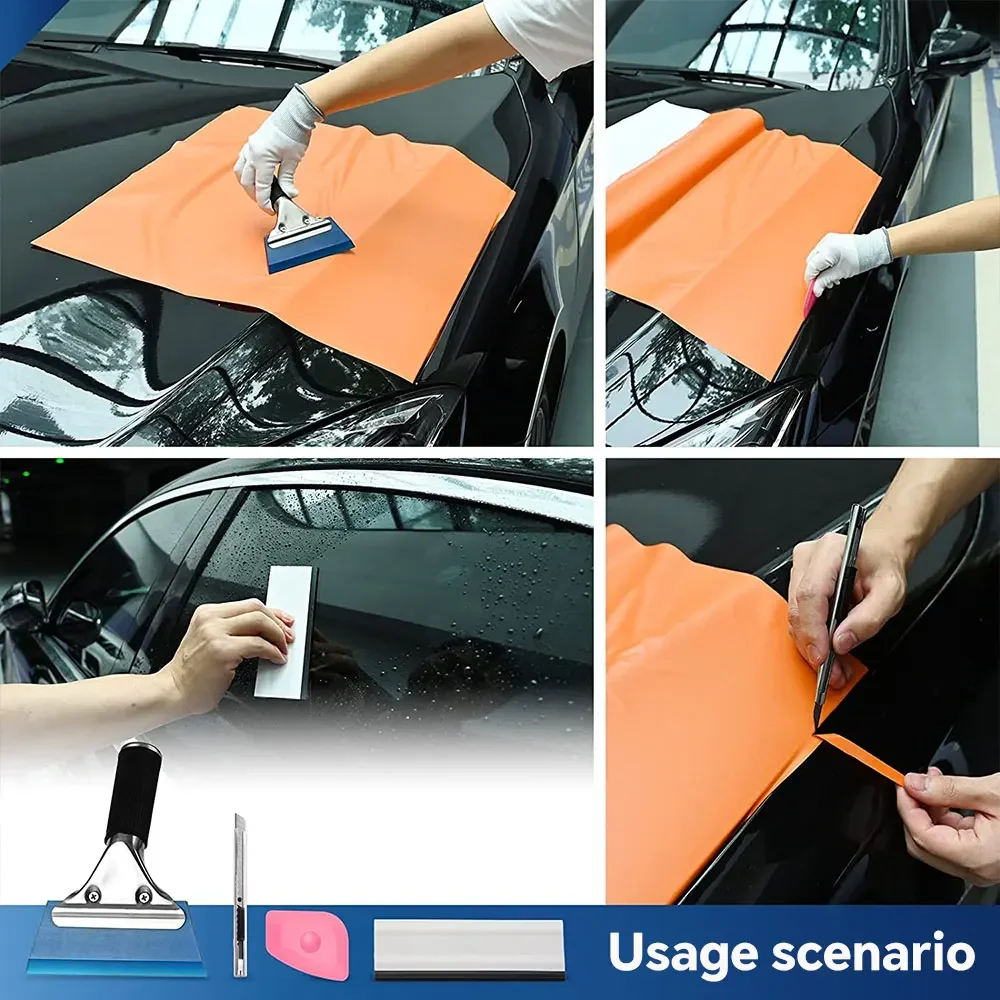 Usage scenario