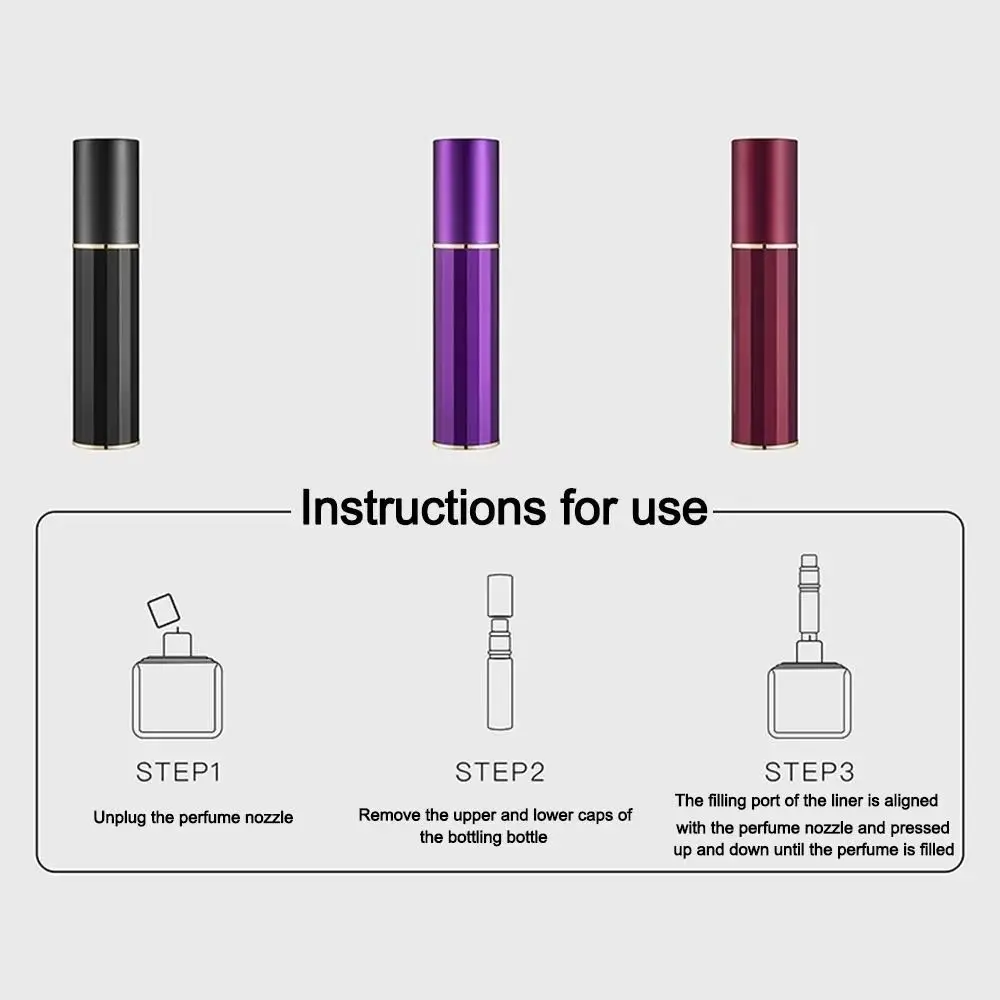 Instructions for use

STEP1

Unplug the perfume nozzle

STEP2

Remove the upper and lower caps of the bottling bottle

STEP3

The filling port of the liner is aligned with the perfume nozzle and pressed up and down until the perfume is filled