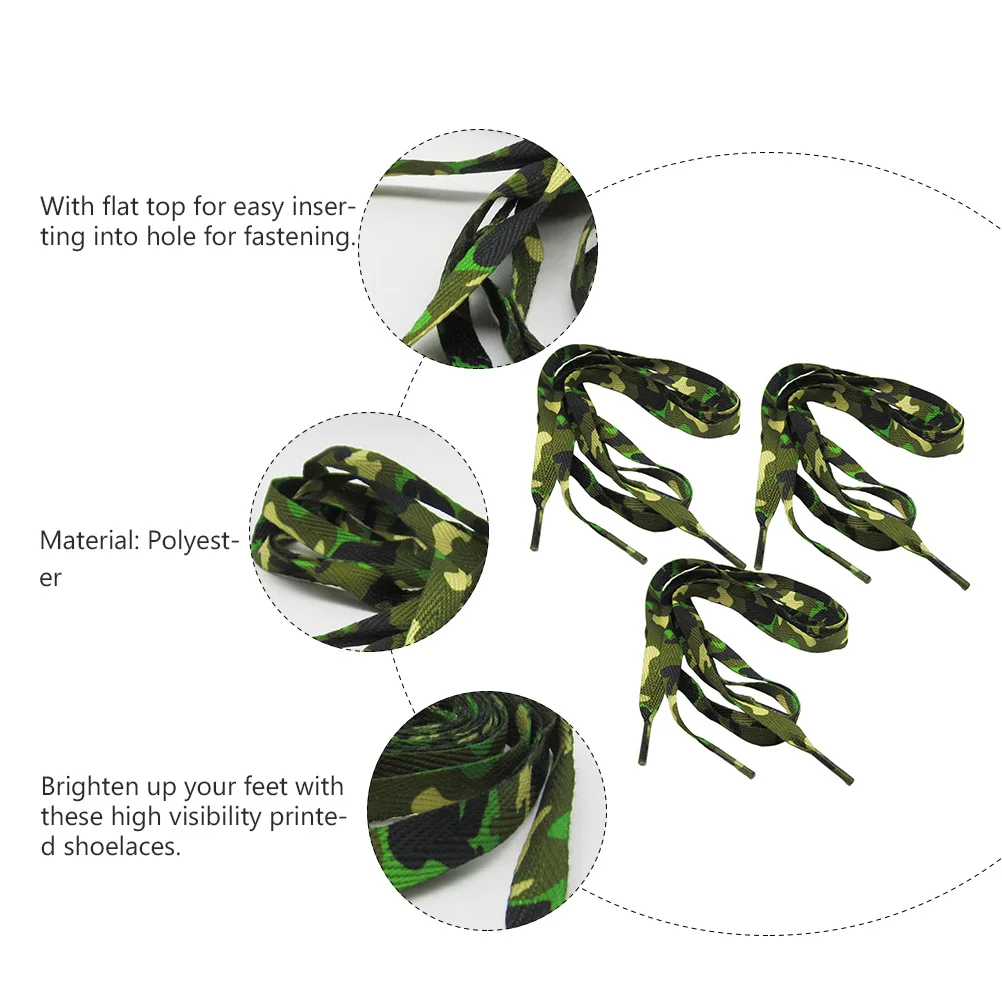 With flat top for easy inserting into hole for fastening.

Material: Polyester

Brighten up your feet with these high visibility printed shoelaces.