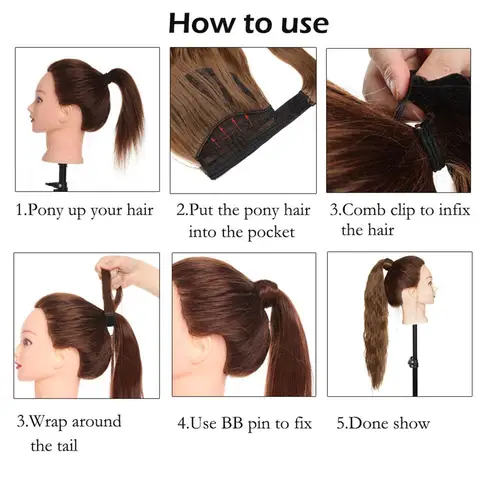 How to use

1.Pony up your hair

2.Put the pony hair into the pocket

3.Comb clip to infix the hair

3.Wrap around the tail

4.Use BB pin to fix

5.Done show