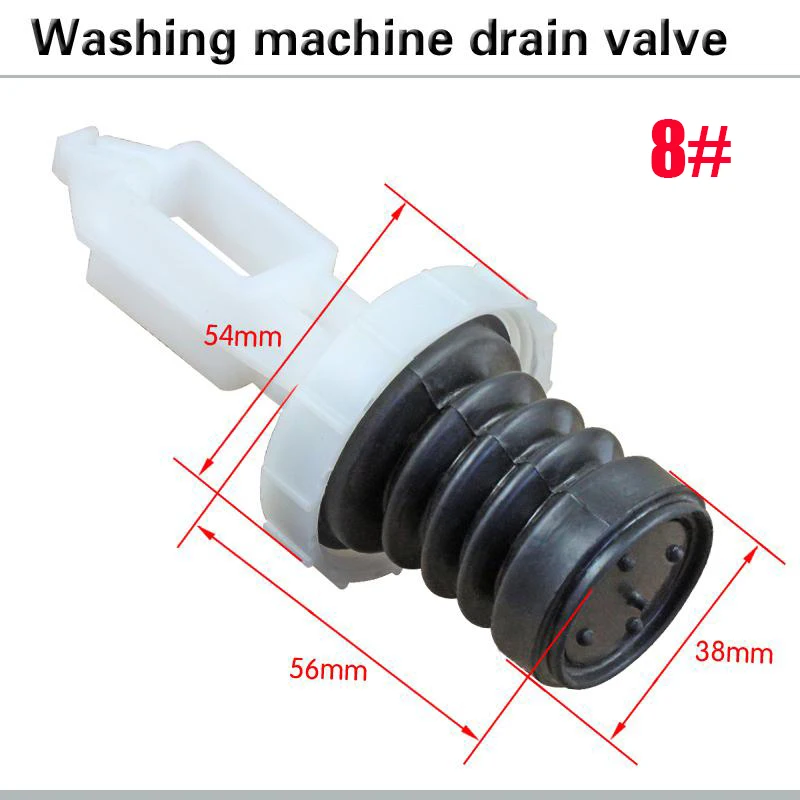 Washing machine drain valve

8#

54mm

56mm

38mm