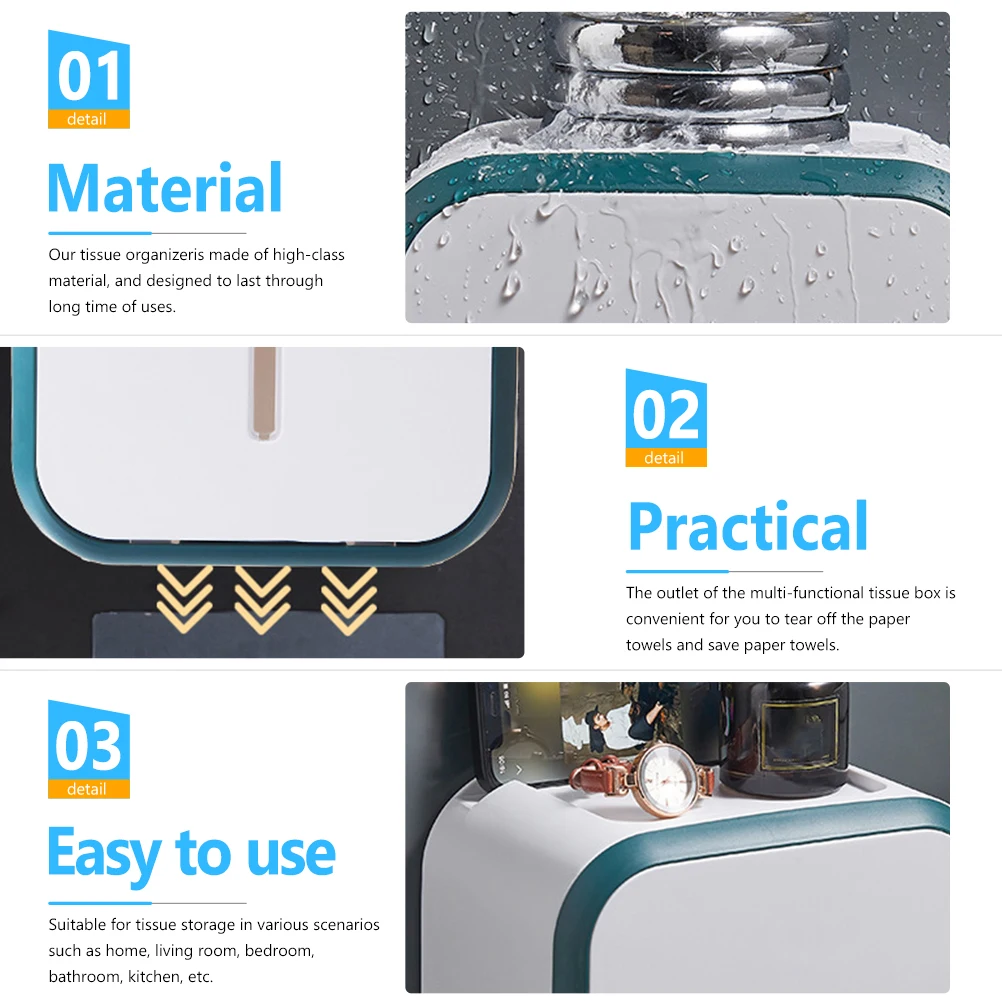 01
detail

Material

Our tissue organizeris made of high-class material, and designed to last through long time of uses.

02
detail

Practical

The outlet of the multi-functional tissue box is convenient for you to tear off the paper towels and save paper towels.

03
detail

Easy to use

Suitable for tissue storage in various scenarios such as home, living room, bedroom, bathroom, kitchen, etc.