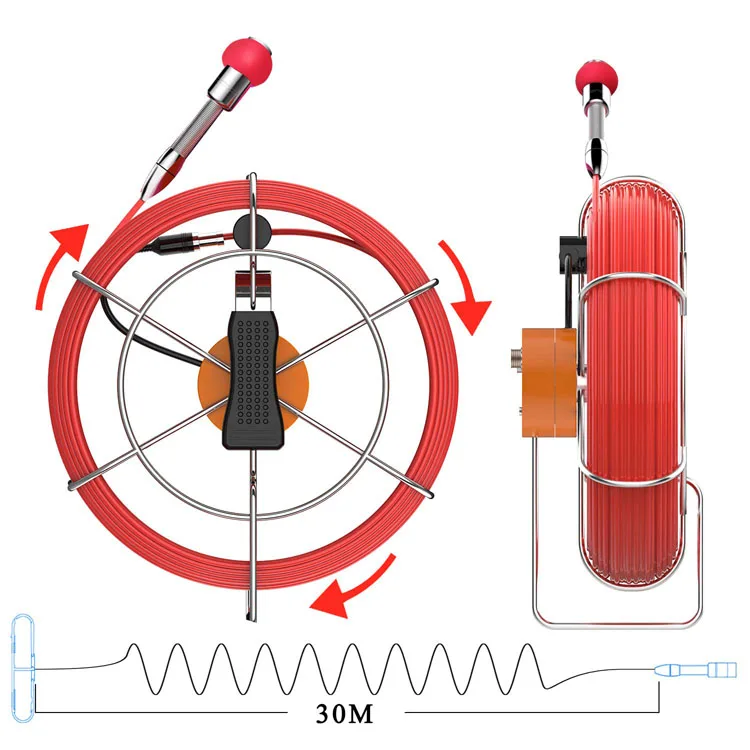 30M