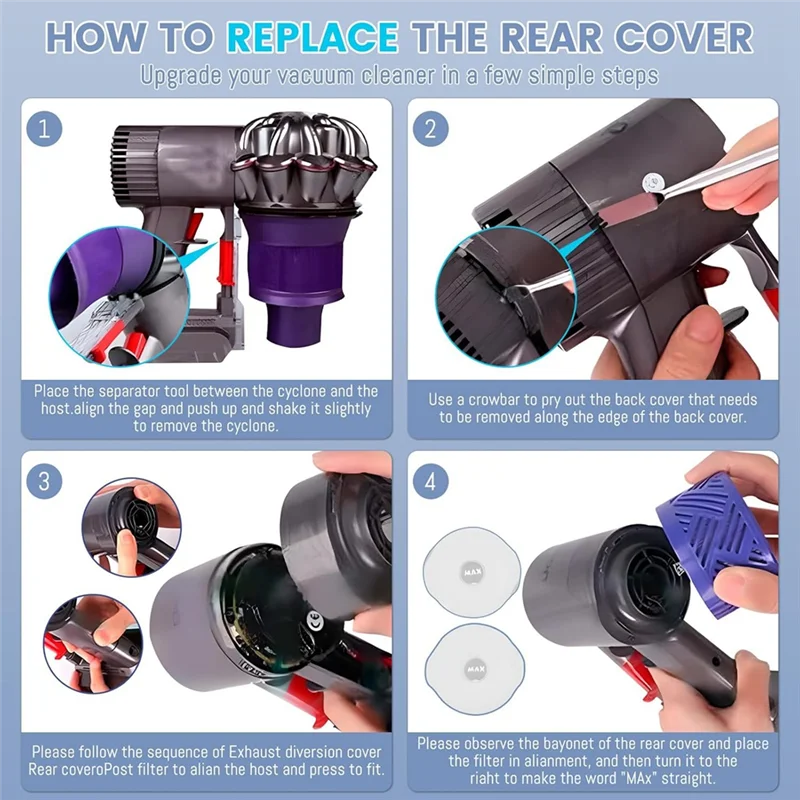 HOW TO REPLACE THE REAR COVER

Upgrade your vacuum cleaner in a few simple steps

1

Place the separator tool between the cyclone and the host.align the gap and push up and shake it slightly to remove the cyclone.

2

Use a crowbar to pry out the back cover that needs to be removed along the edge of the back cover.

3

Please follow the sequence of Exhaust diversion cover Rear coveroPost filter to alian the host and press to fit.

4

MAX

MAX

Please observe the bayonet of the rear cover and place the filter in alianment, and then turn it to the riaht to make the word "MAx" straight.