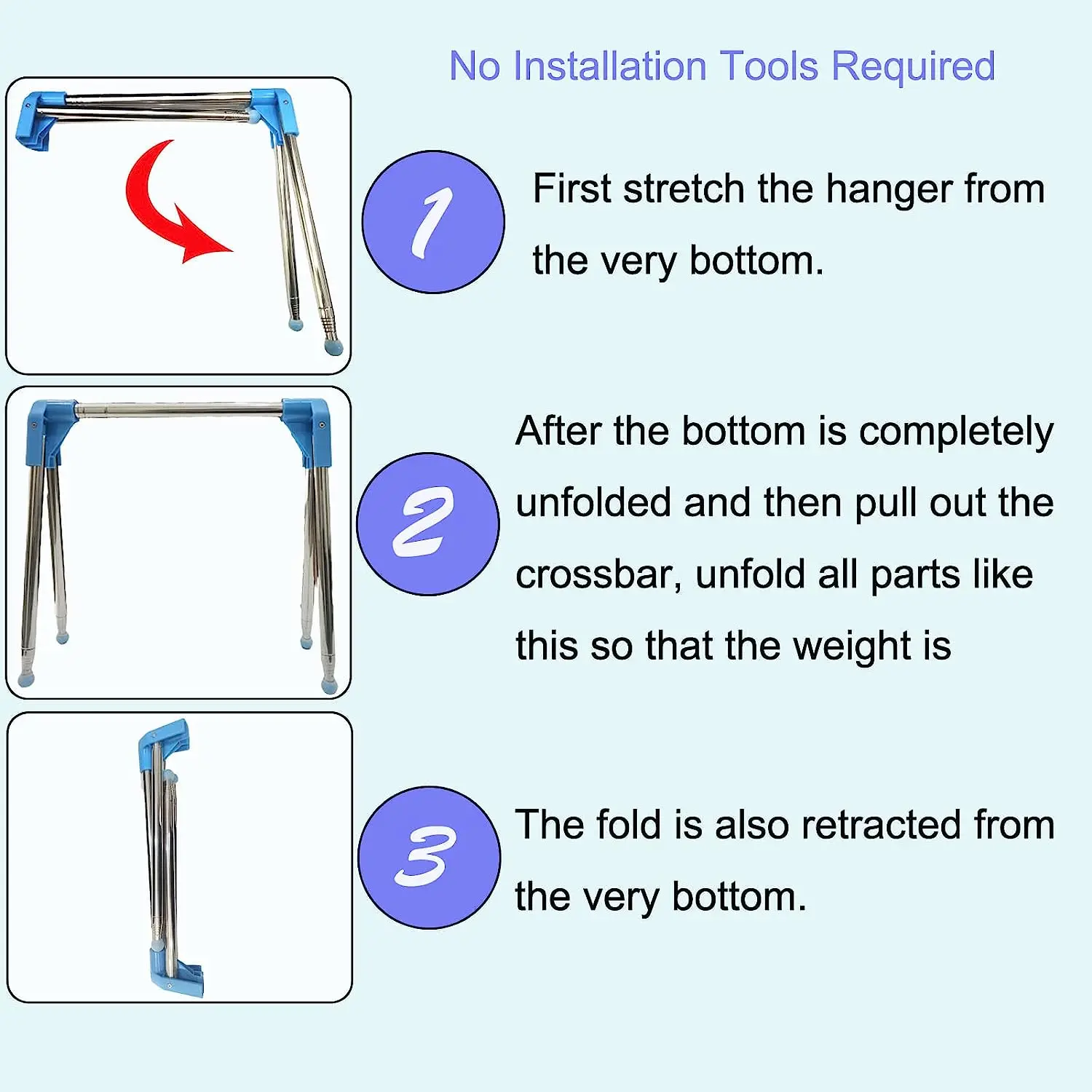 No Installation Tools Required

1

First stretch the hanger from the very bottom.

2

After the bottom is completely unfolded and then pull out the crossbar, unfold all parts like this so that the weight is

3

The fold is also retracted from the very bottom.