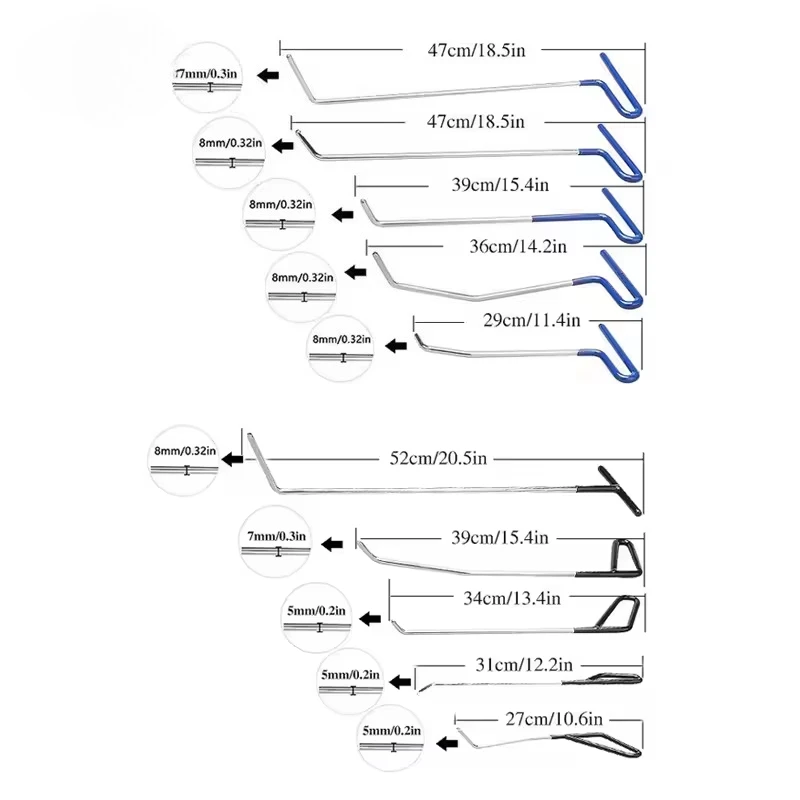 7mm/0.3in
47cm/18.5in

8mm/0.32in
47cm/18.5in

8mm/0.32in
39cm/15.4in

8mm/0.32in
36cm/14.2in

8mm/0.32in
29cm/11.4in

8mm/0.32in
52cm/20.5in

7mm/0.3in
39cm/15.4in

5mm/0.2in
34cm/13.4in

5mm/0.2in
31cm/12.2in

5mm/0.2in
27cm/10.6in