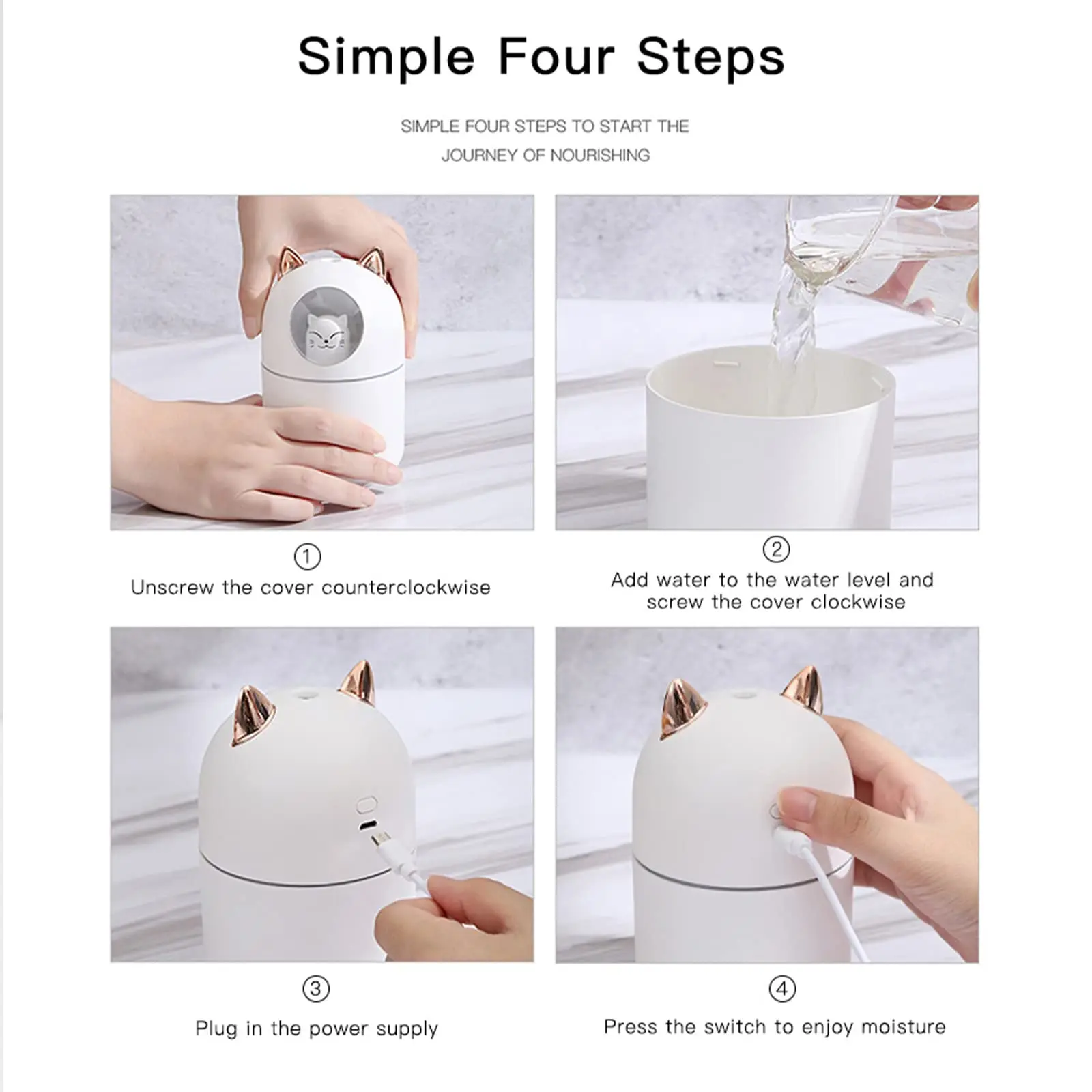 Simple Four Steps

SIMPLE FOUR STEPS TO START THE JOURNEY OF NOURISHING

①
Unscrew the cover counterclockwise

②
Add water to the water level and screw the cover clockwise

③
Plug in the power supply

④
Press the switch to enjoy moisture