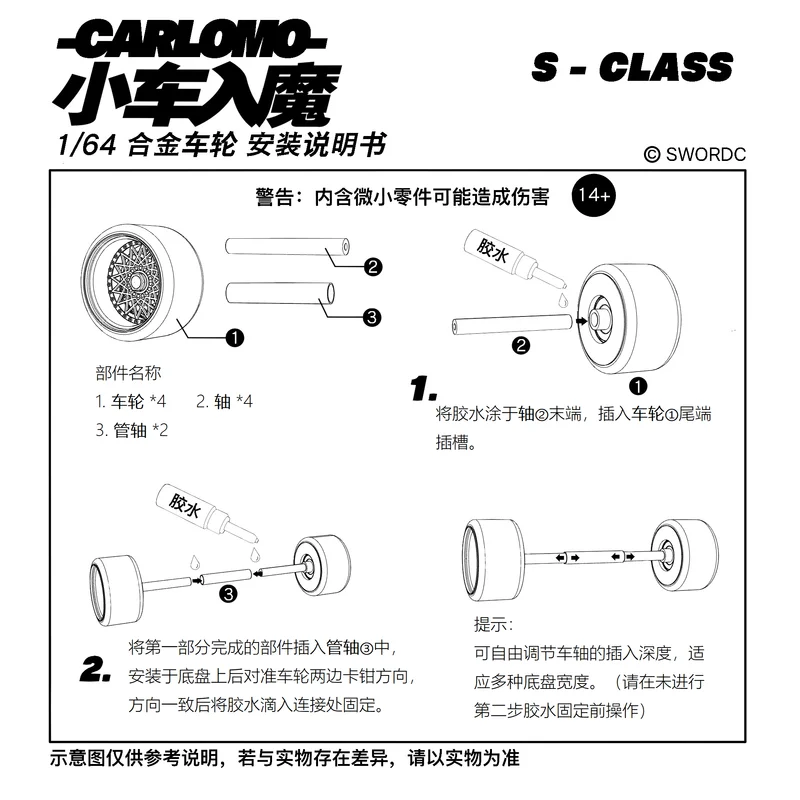 -CARLOMO-
小车入魔
1/64 合金车轮 安装说明书

S - CLASS

© SWORDC

警告：内含微小零件可能造成伤害 14+

❷
❸
❶

部件名称
1. 车轮 *4 2. 轴 *4
3. 管轴 *2

胶水
❷
❶
1.
将胶水涂于轴②末端，插入车轮①尾端插槽。

胶水
❸
2.
将第一部分完成的部件插入管轴③中，安装于底盘上后对准车轮两边卡钳方向，方向一致后将胶水滴入连接处固定。

提示：
可自由调节车轴的插入深度，适应多种底盘宽度。（请在未进行第二步胶水固定前操作）

示意图仅供参考说明，若与实物存在差异，请以实物为准