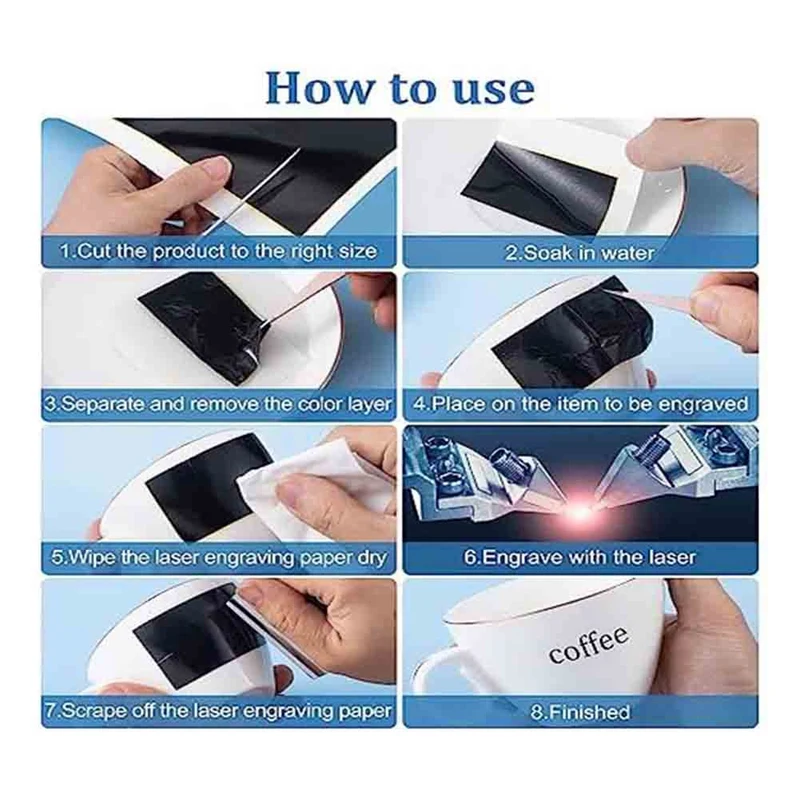 How to use

1.Cut the product to the right size

2.Soak in water

3.Separate and remove the color layer

4.Place on the item to be engraved

5.Wipe the laser engraving paper dry

6.Engrave with the laser

7.Scrape off the laser engraving paper

coffee

8.Finished