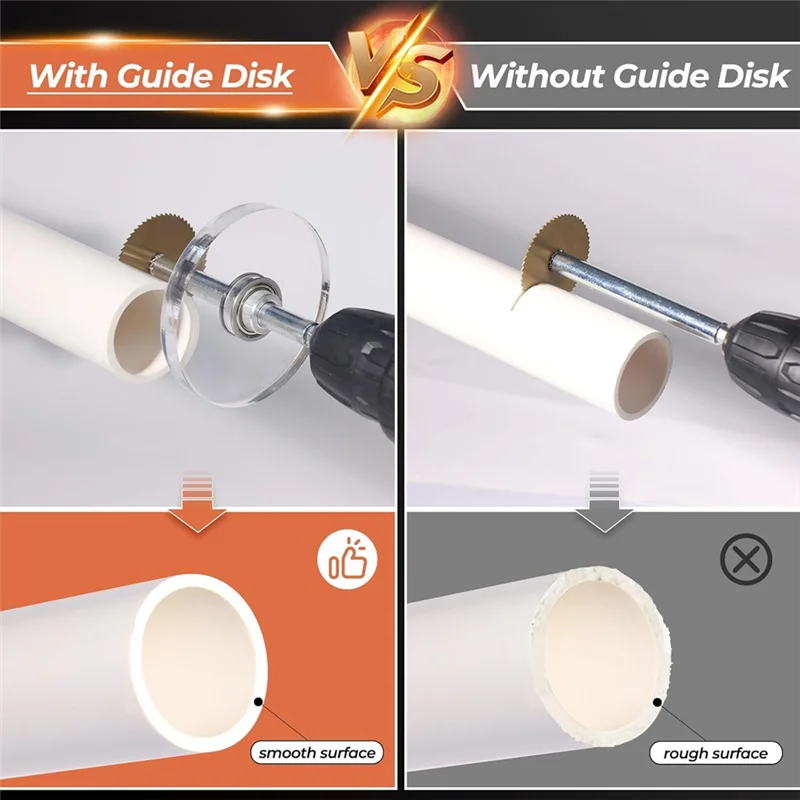 With Guide Disk

VS

Without Guide Disk

smooth surface

rough surface