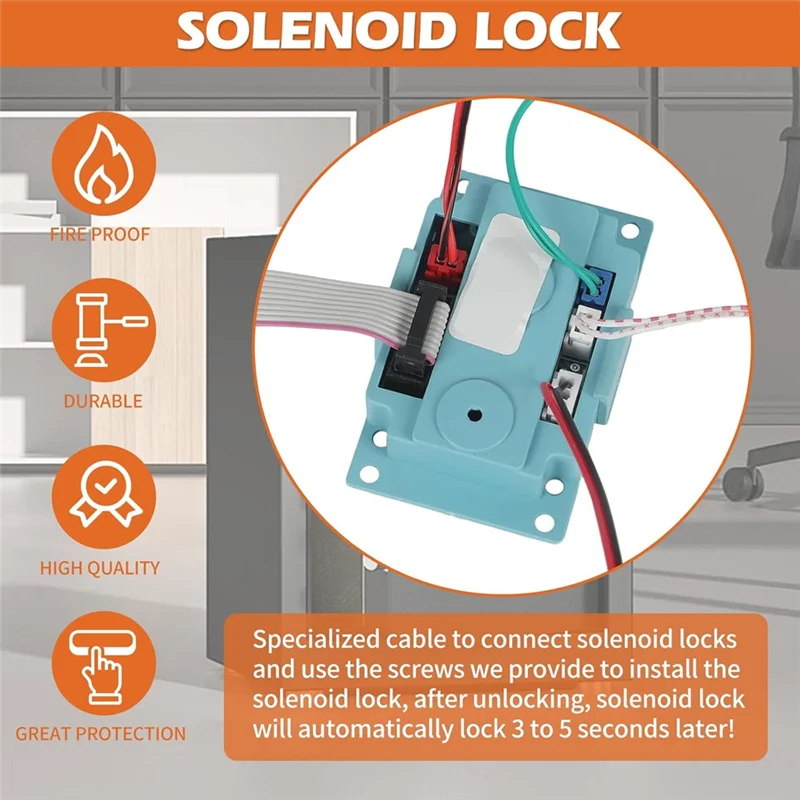 SOLENOID LOCK

FIRE PROOF

DURABLE

HIGH QUALITY

GREAT PROTECTION

Specialized cable to connect solenoid locks and use the screws we provide to install the solenoid lock, after unlocking, solenoid lock will automatically lock 3 to 5 seconds later!