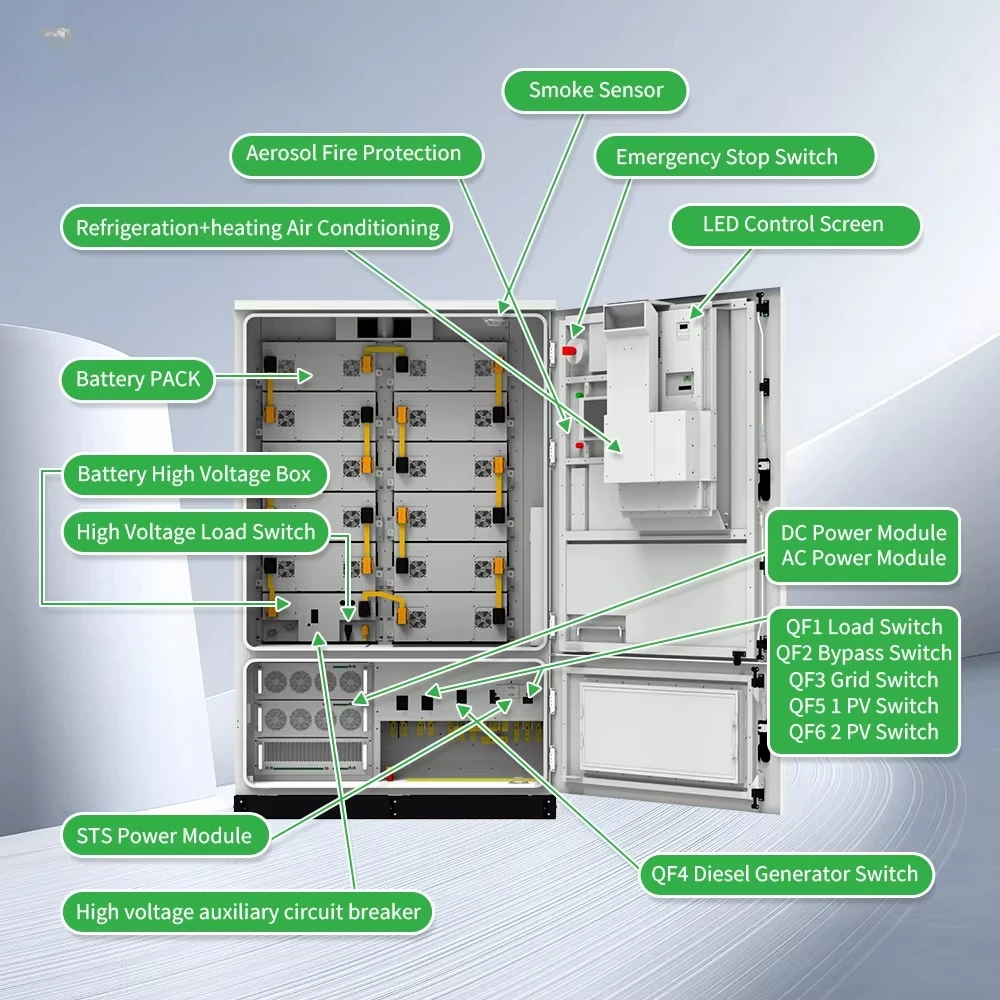 Smoke Sensor

Aerosol Fire Protection

Emergency Stop Switch

Refrigeration+heating Air Conditioning

LED Control Screen

Battery PACK

Battery High Voltage Box

High Voltage Load Switch

DC Power Module
AC Power Module

QF1 Load Switch
QF2 Bypass Switch
QF3 Grid Switch
QF5 1 PV Switch
QF6 2 PV Switch

STS Power Module

QF4 Diesel Generator Switch

High voltage auxiliary circuit breaker