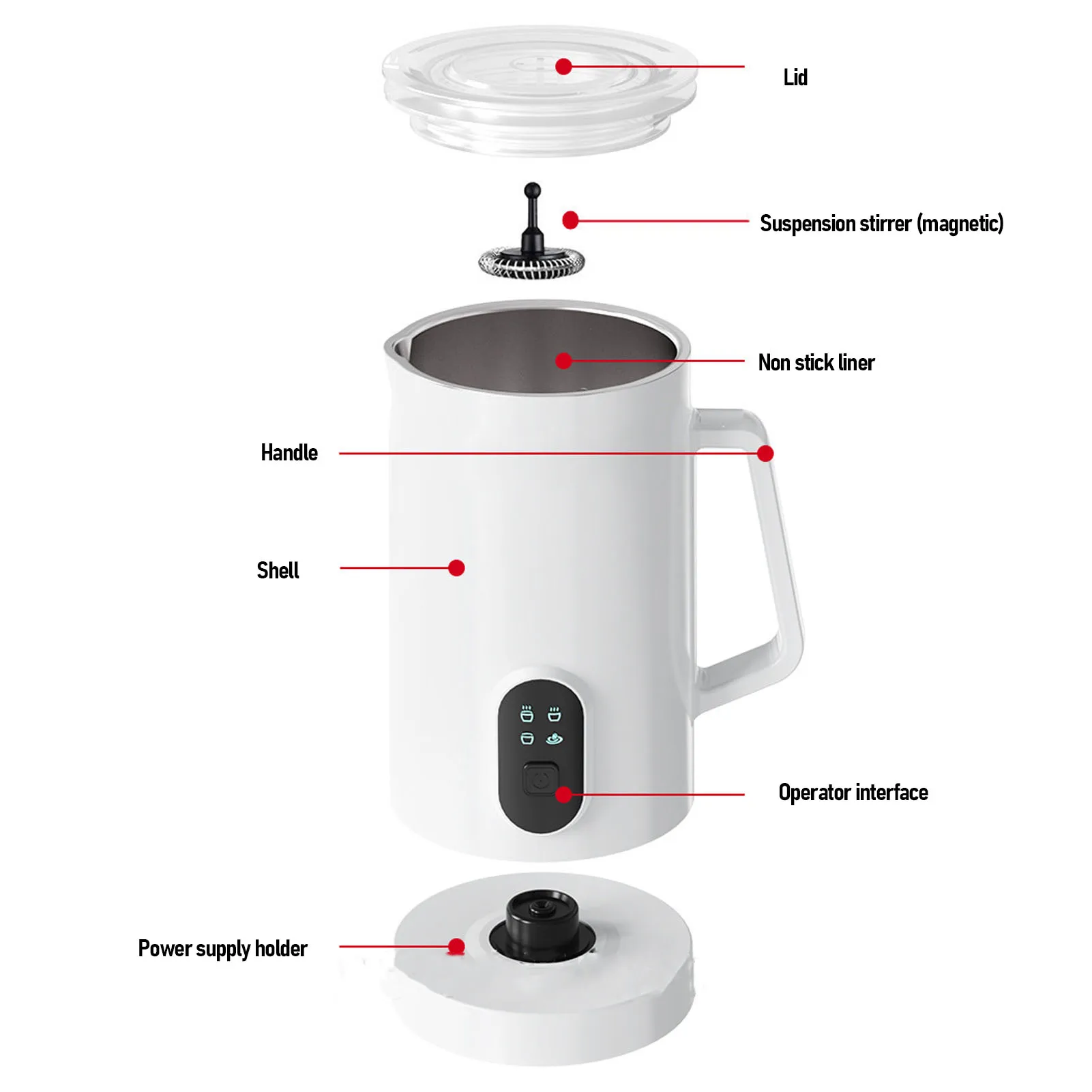 Lid

Suspension stirrer (magnetic)

Non stick liner

Handle

Shell

Operator interface

Power supply holder