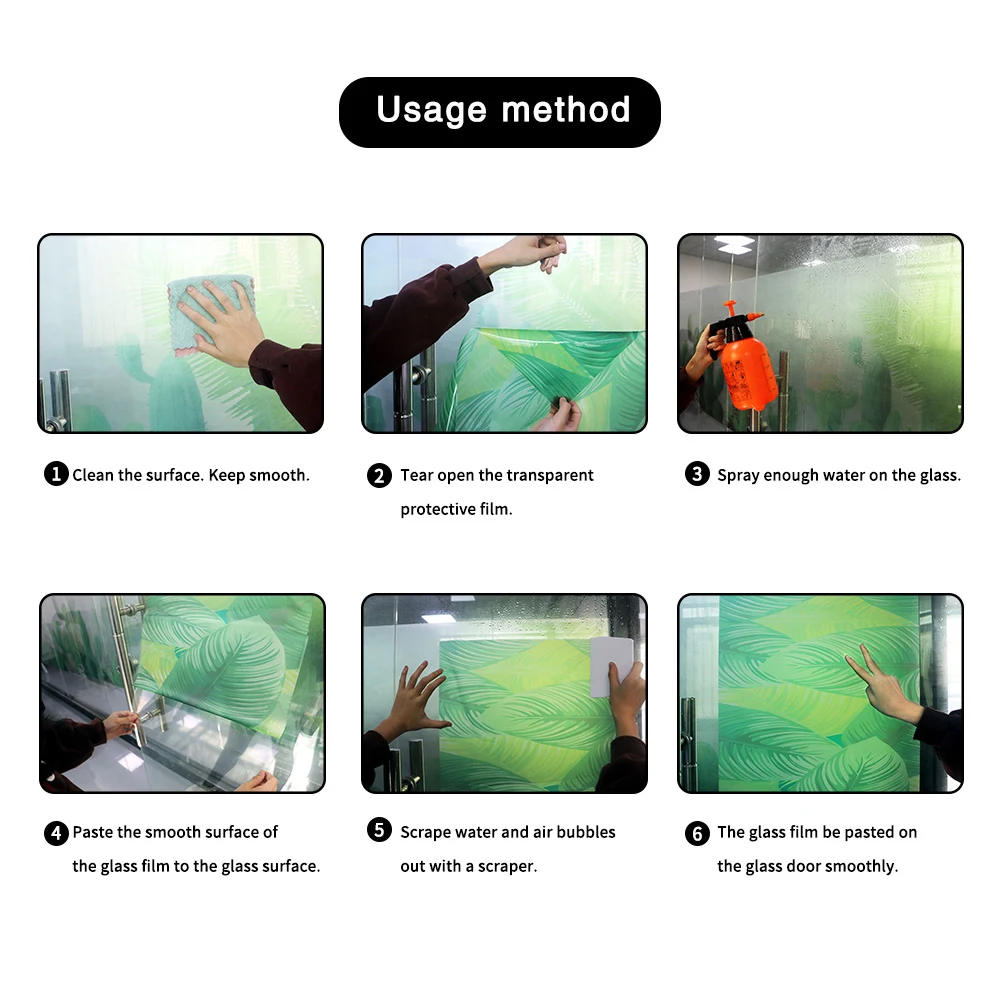 Usage method

1 Clean the surface. Keep smooth.

2 Tear open the transparent protective film.

3 Spray enough water on the glass.

4 Paste the smooth surface of the glass film to the glass surface.

5 Scrape water and air bubbles out with a scraper.

6 The glass film be pasted on the glass door smoothly.