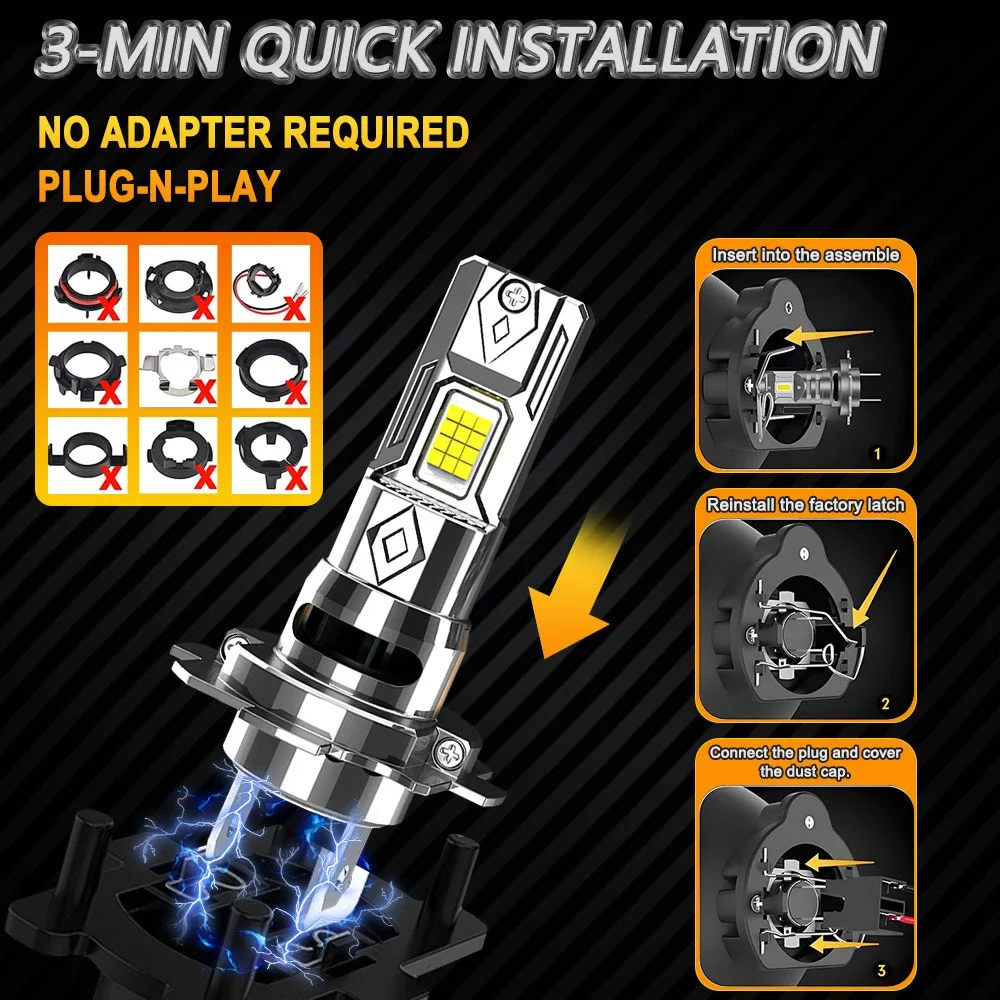 3-MIN QUICK INSTALLATION

NO ADAPTER REQUIRED
PLUG-N-PLAY

Insert into the assemble
1

Reinstall the factory latch
2

Connect the plug and cover the dust cap.
3