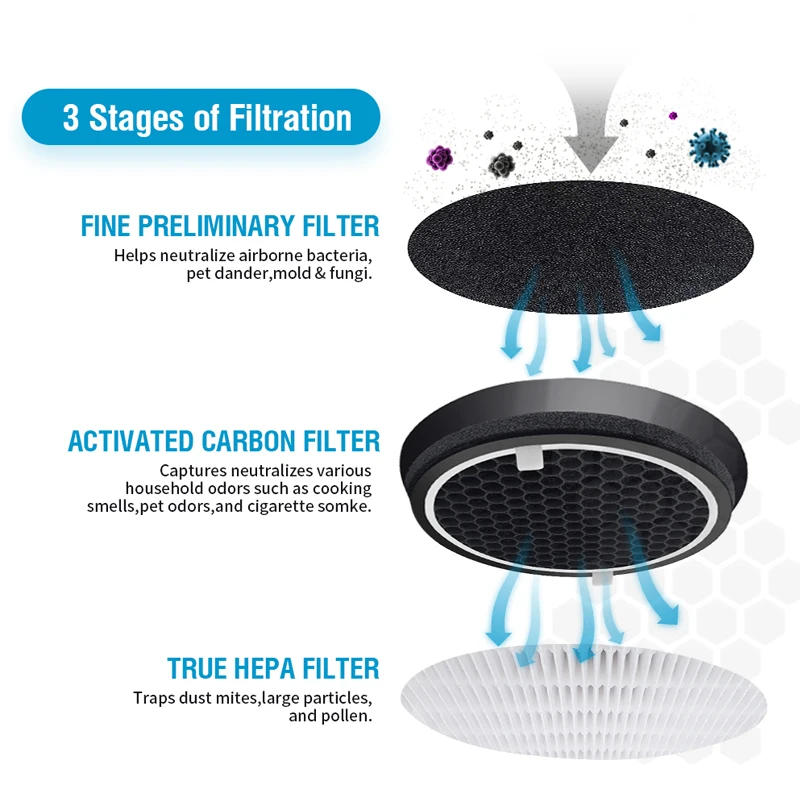 3 Stages of Filtration

FINE PRELIMINARY FILTER

Helps neutralize airborne bacteria, pet dander,mold & fungi.

ACTIVATED CARBON FILTER

Captures neutralizes various household odors such as cooking smells,pet odors,and cigarette somke.

TRUE HEPA FILTER

Traps dust mites,large particles, and pollen.