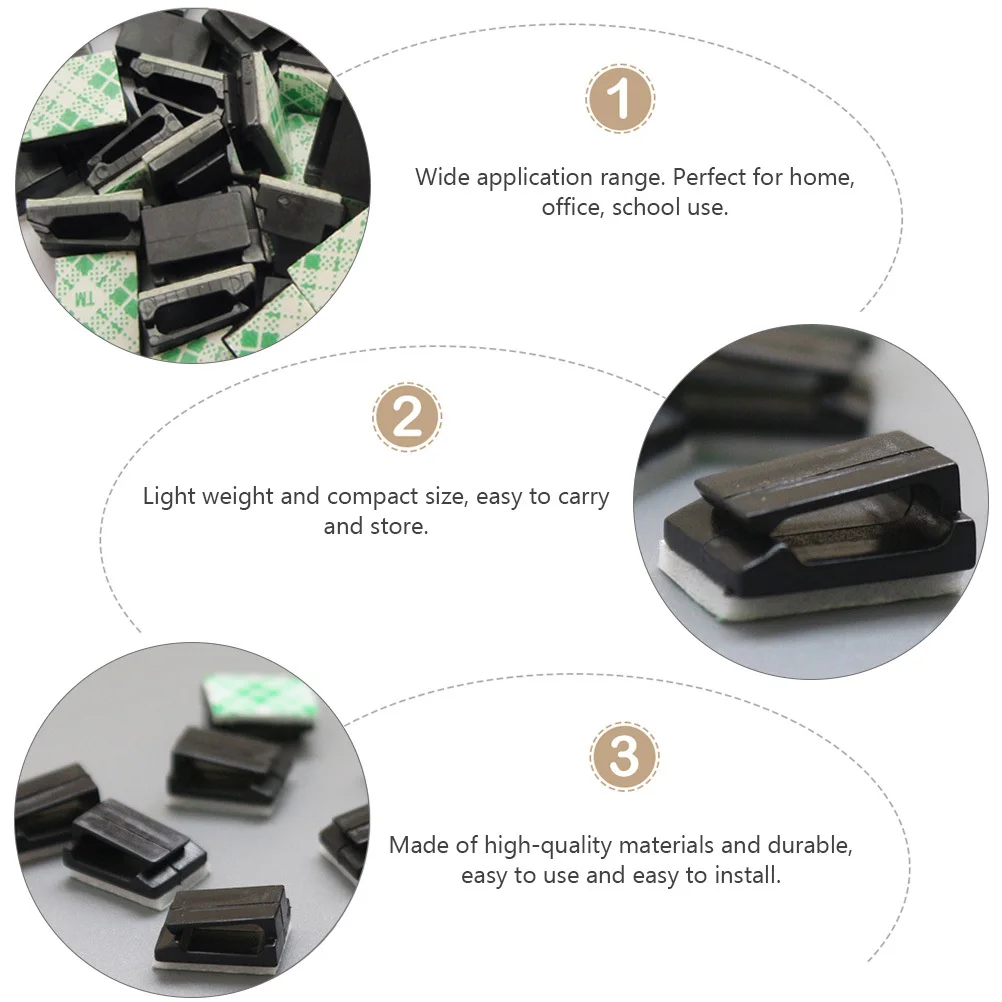 1

Wide application range. Perfect for home, office, school use.

2

Light weight and compact size, easy to carry and store.

3

Made of high-quality materials and durable, easy to use and easy to install.