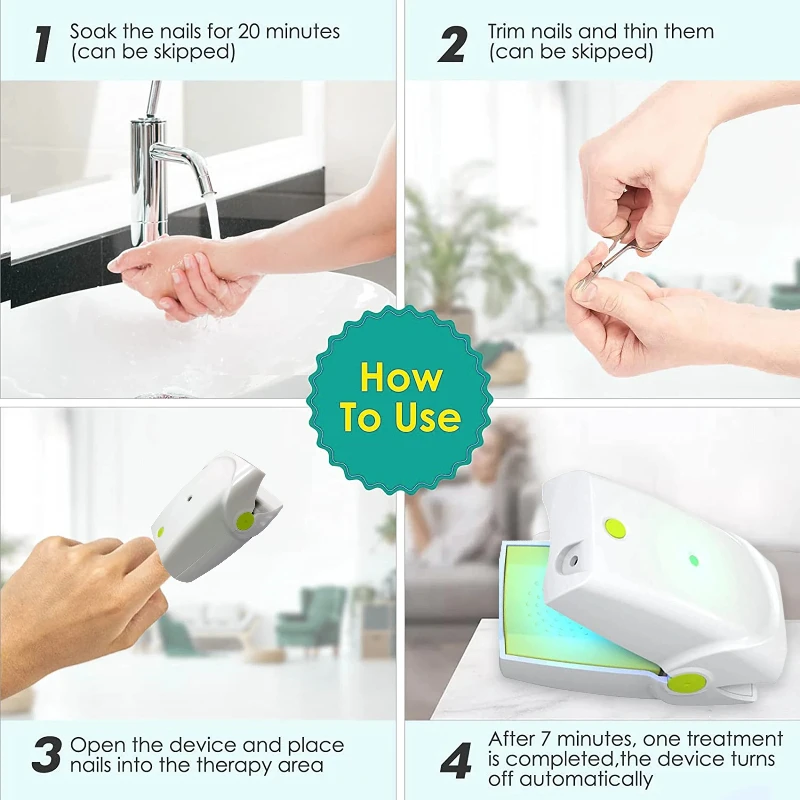 1 Soak the nails for 20 minutes (can be skipped)

2 Trim nails and thin them (can be skipped)

How To Use

3 Open the device and place nails into the therapy area

4 After 7 minutes, one treatment is completed,the device turns off automatically