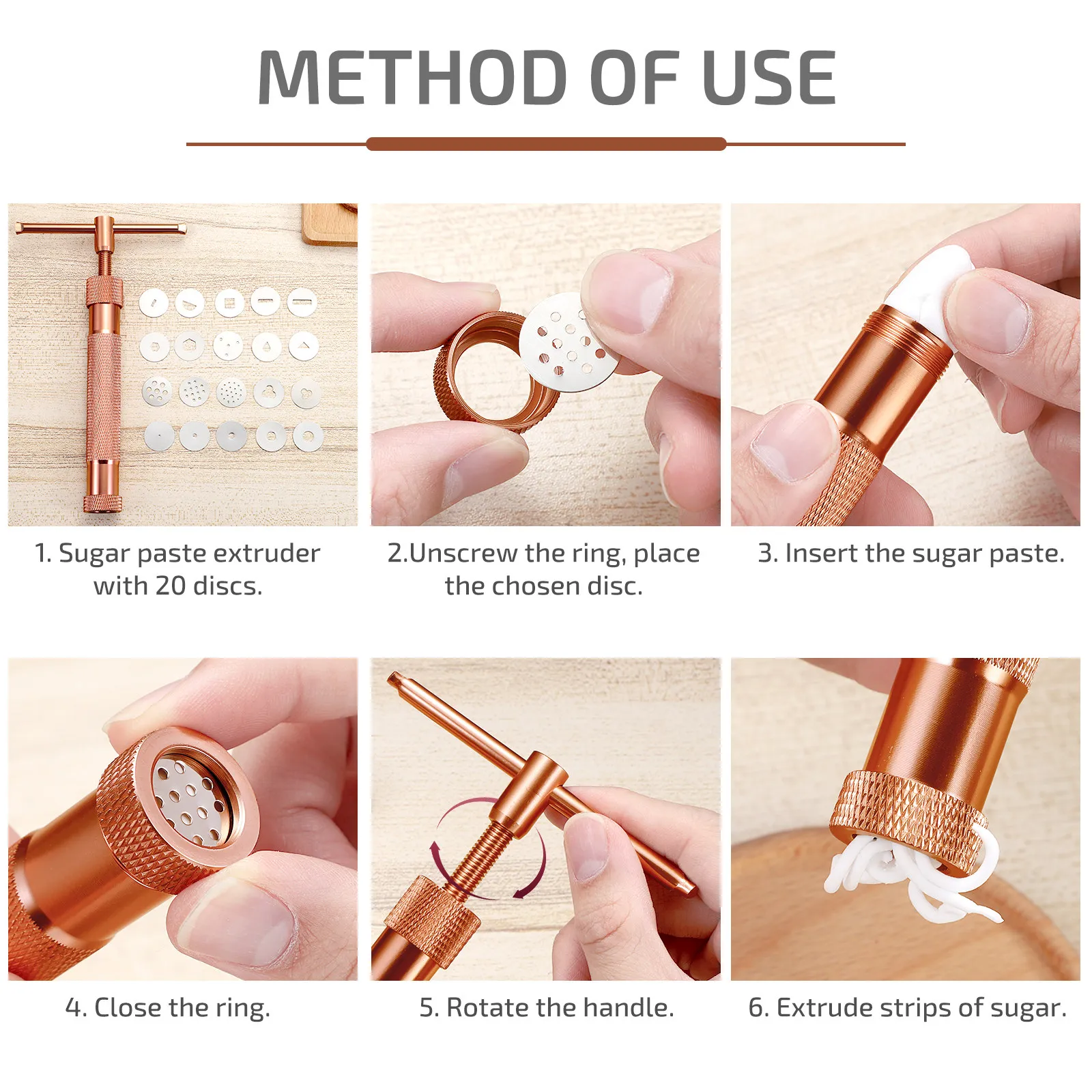 METHOD OF USE

1. Sugar paste extruder with 20 discs.

2.Unscrew the ring, place the chosen disc.

3. Insert the sugar paste.

4. Close the ring.

5. Rotate the handle.

6. Extrude strips of sugar.