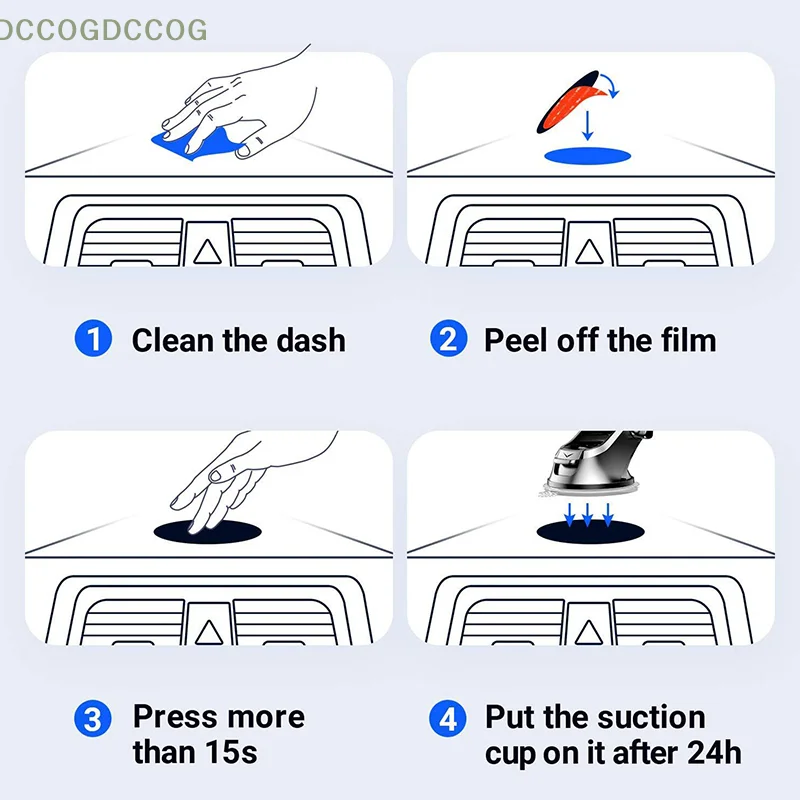 DCCOGDCCOG

1 Clean the dash

2 Peel off the film

3 Press more than 15s

4 Put the suction cup on it after 24h