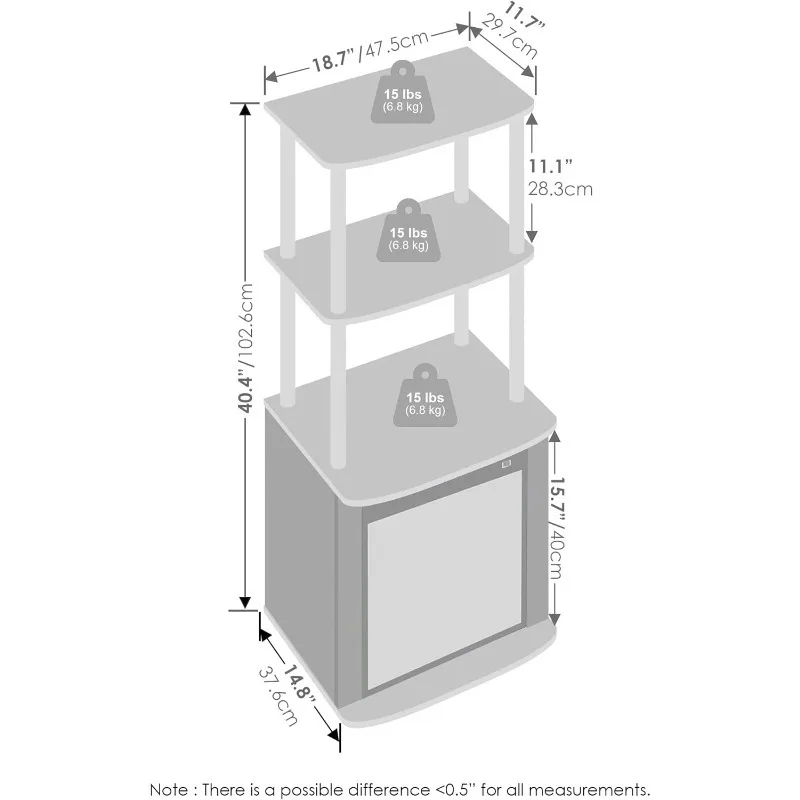 18.7"/47.5cm

11.7"
29.7cm

15 lbs
(6.8 kg)

11.1"
28.3cm

15 lbs
(6.8 kg)

40.4"/102.6cm

15 lbs
(6.8 kg)

15.7"/40cm

14.8"
37.6cm

Note : There is a possible difference <0.5" for all measurements.