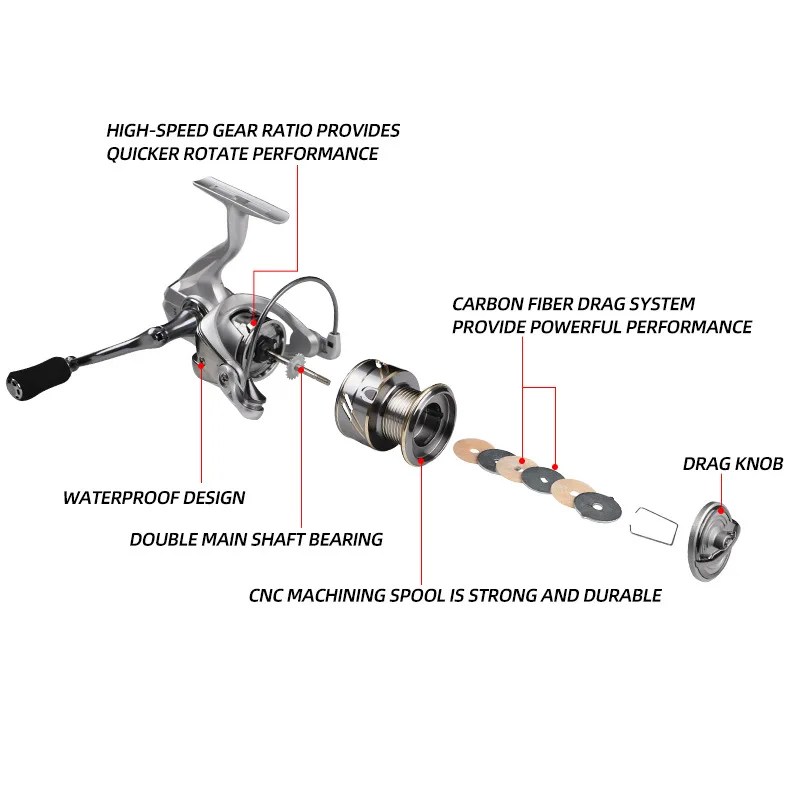 HIGH-SPEED GEAR RATIO PROVIDES QUICKER ROTATE PERFORMANCE

CARBON FIBER DRAG SYSTEM PROVIDE POWERFUL PERFORMANCE

DRAG KNOB

WATERPROOF DESIGN

DOUBLE MAIN SHAFT BEARING

CNC MACHINING SPOOL IS STRONG AND DURABLE