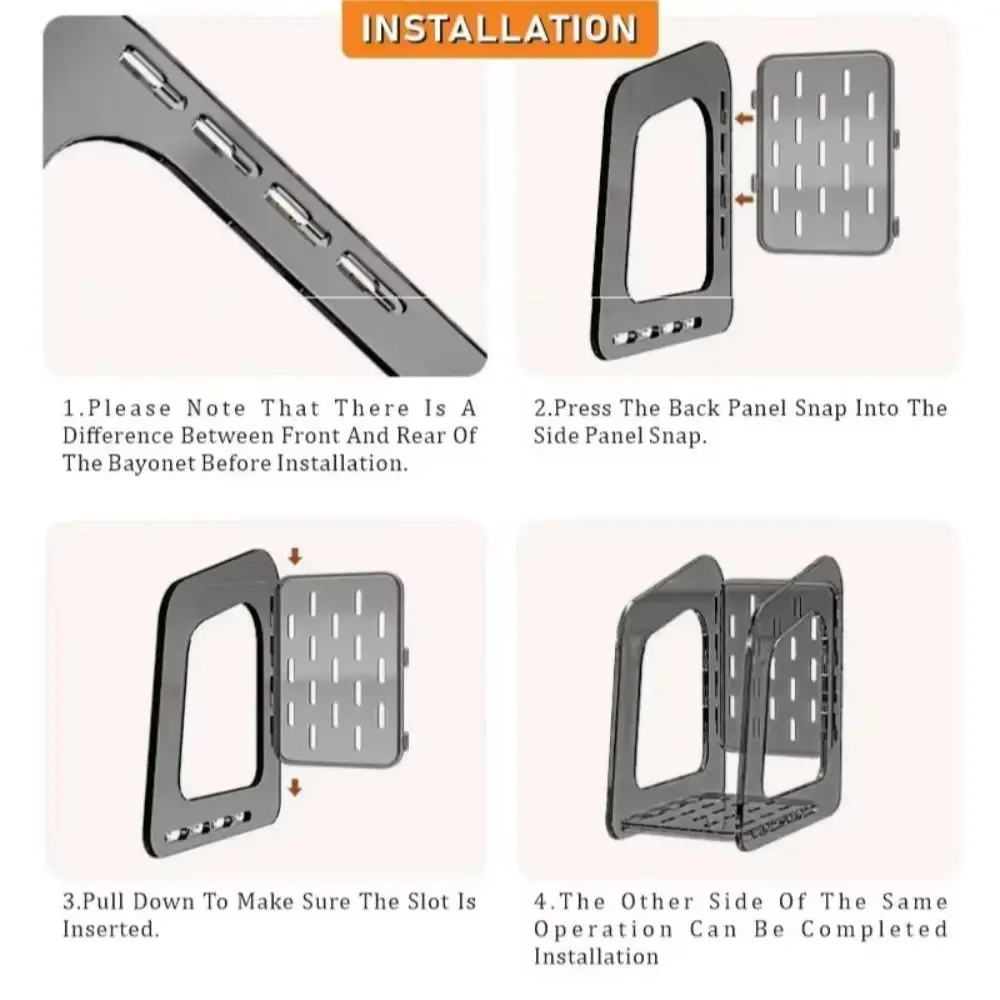 INSTALLATION

1.Please Note That There Is A Difference Between Front And Rear Of The Bayonet Before Installation.

2.Press The Back Panel Snap Into The Side Panel Snap.

3.Pull Down To Make Sure The Slot Is Inserted.

4.The Other Side Of The Same Operation Can Be Completed Installation