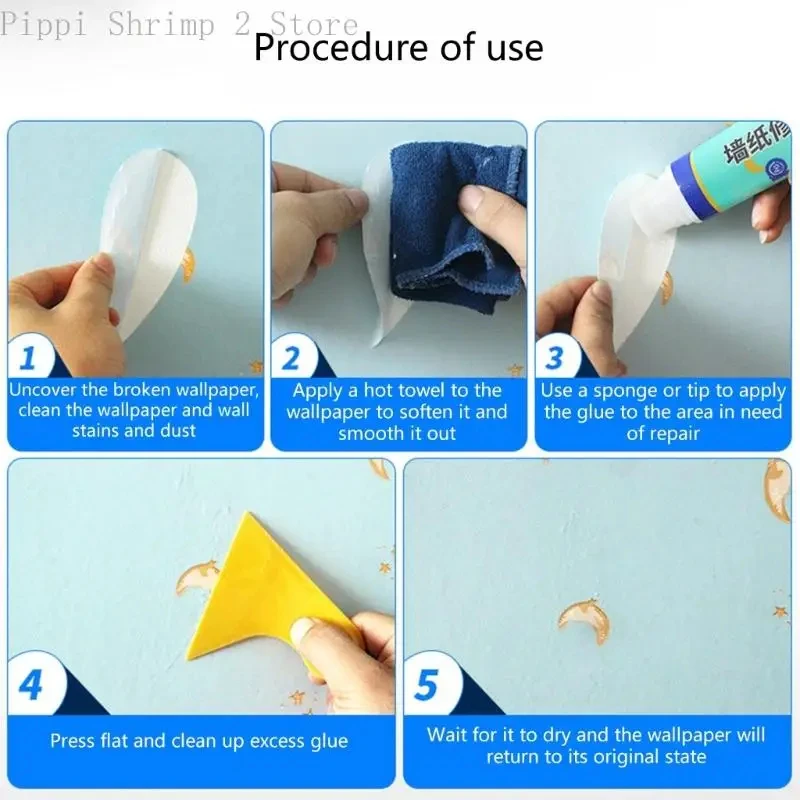 Pippi Shrimp 2 Store

Procedure of use

墙纸修

1
Uncover the broken wallpaper, clean the wallpaper and wall stains and dust

2
Apply a hot towel to the wallpaper to soften it and smooth it out

3
Use a sponge or tip to apply the glue to the area in need of repair

4
Press flat and clean up excess glue

5
Wait for it to dry and the wallpaper will return to its original state