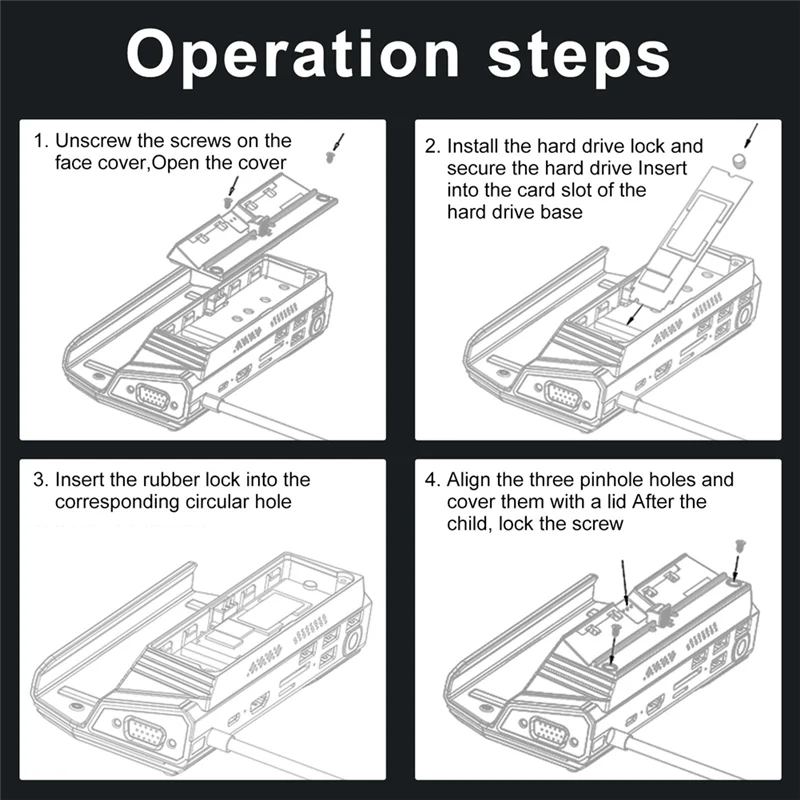 Operation steps

1. Unscrew the screws on the face cover,Open the cover

2. Install the hard drive lock and secure the hard drive Insert into the card slot of the hard drive base

3. Insert the rubber lock into the corresponding circular hole

4. Align the three pinhole holes and cover them with a lid After the child, lock the screw