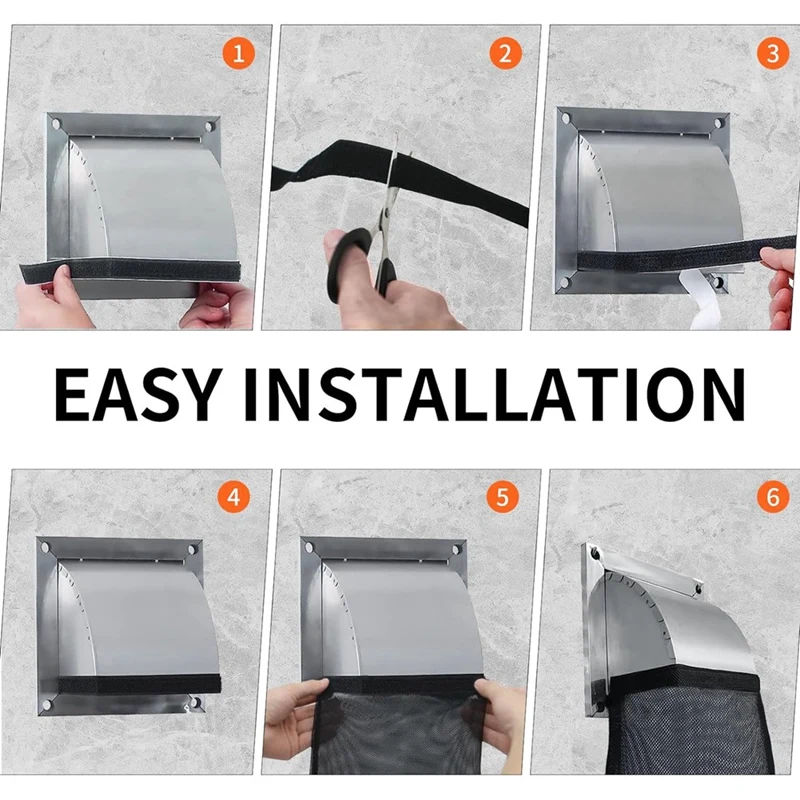 1

2

3

EASY INSTALLATION

4

5

6