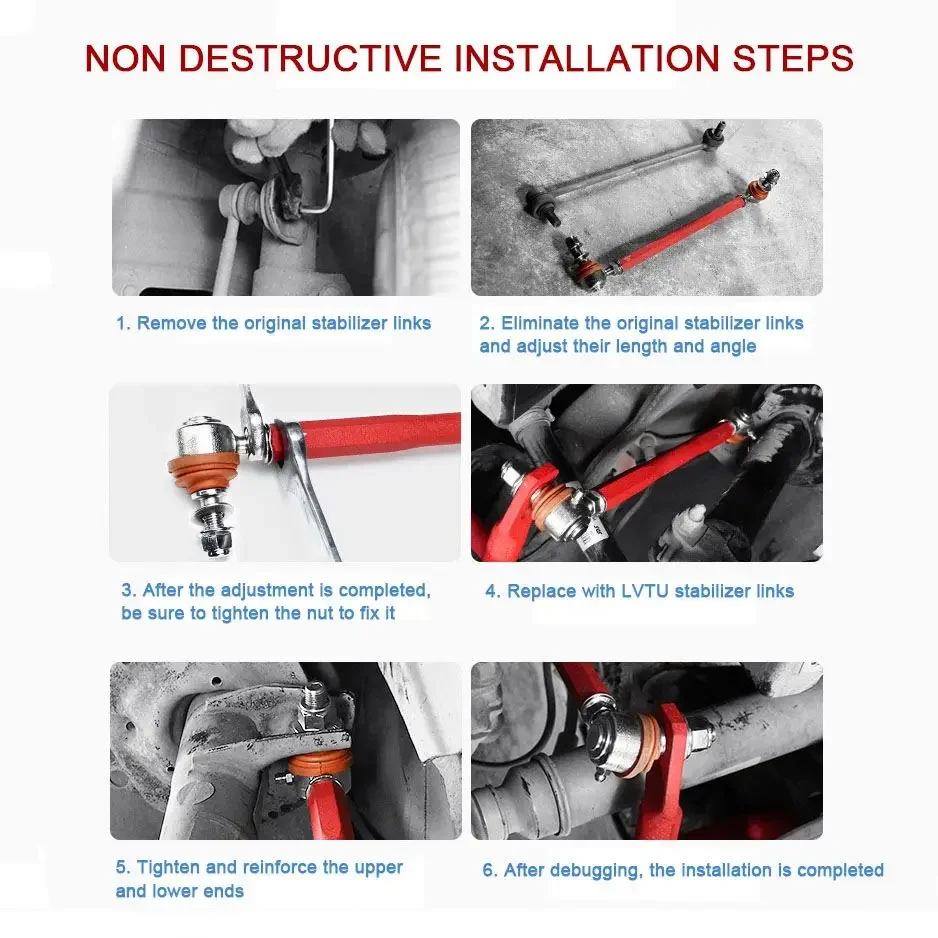 NON DESTRUCTIVE INSTALLATION STEPS

1. Remove the original stabilizer links

2. Eliminate the original stabilizer links and adjust their length and angle

3. After the adjustment is completed, be sure to tighten the nut to fix it

4. Replace with LVTU stabilizer links

5. Tighten and reinforce the upper and lower ends

6. After debugging, the installation is completed