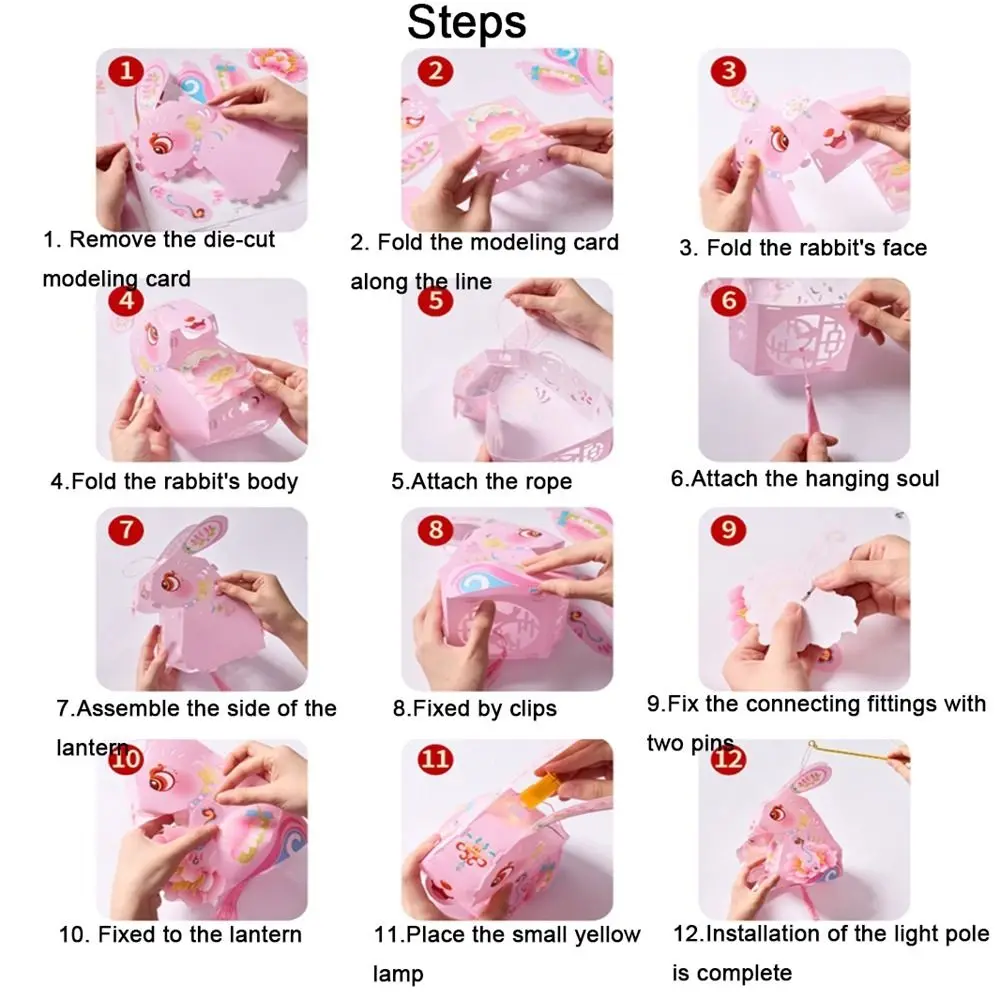 Steps

1

1. Remove the die-cut modeling card

2

2. Fold the modeling card along the line

3

3. Fold the rabbit's face

4

4.Fold the rabbit's body

5

5.Attach the rope

6

6.Attach the hanging soul

7

7.Assemble the side of the lantern

8

8.Fixed by clips

9

9.Fix the connecting fittings with two pins

10

10. Fixed to the lantern

11

11.Place the small yellow lamp

12

12.Installation of the light pole is complete