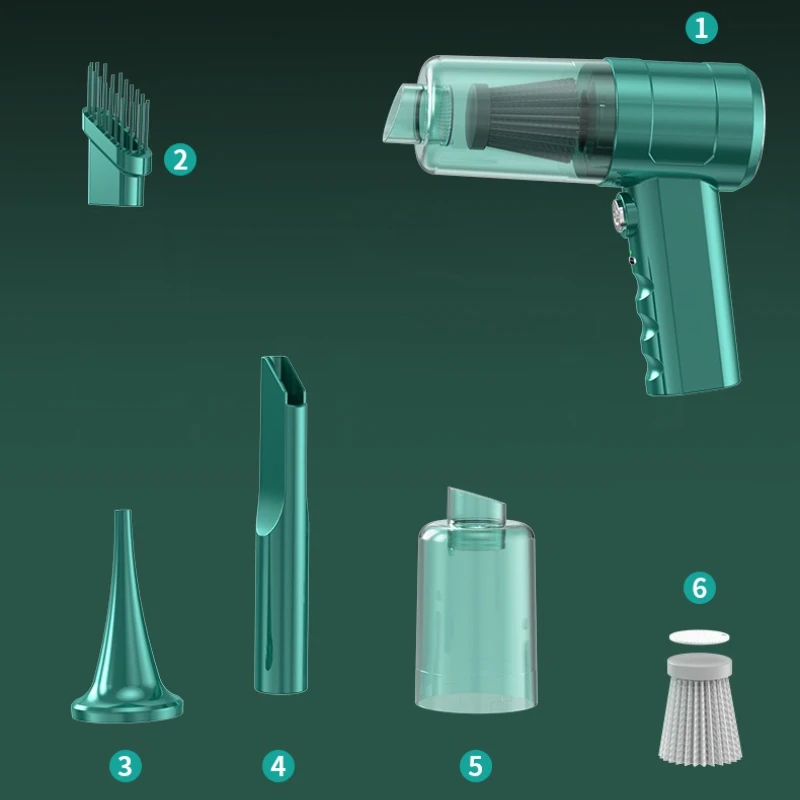 1

2

3

4

5

6