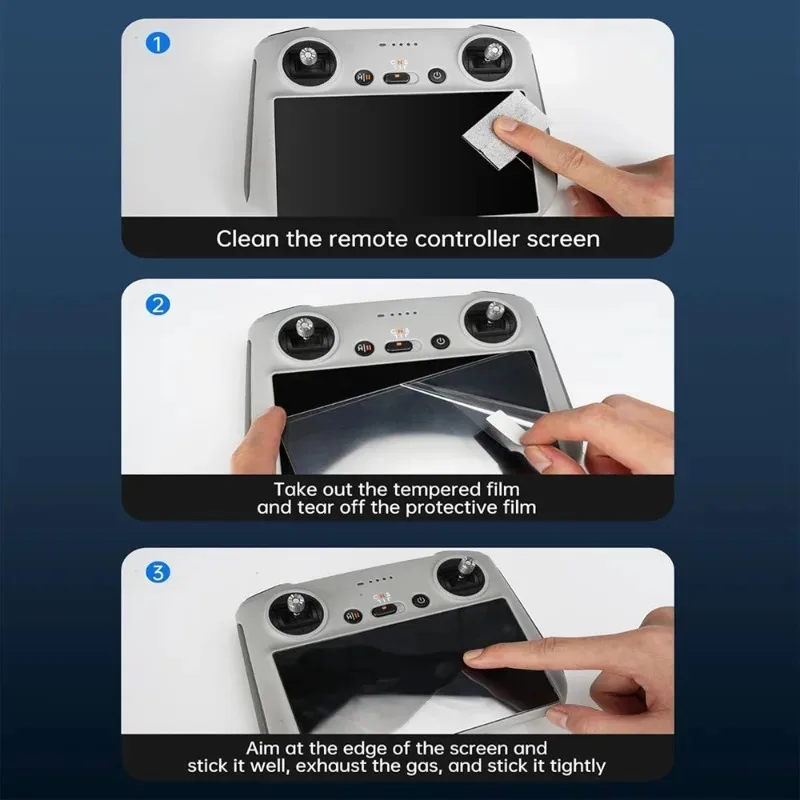 1

Clean the remote controller screen

2

Take out the tempered film and tear off the protective film

3

Aim at the edge of the screen and stick it well, exhaust the gas, and stick it tightly