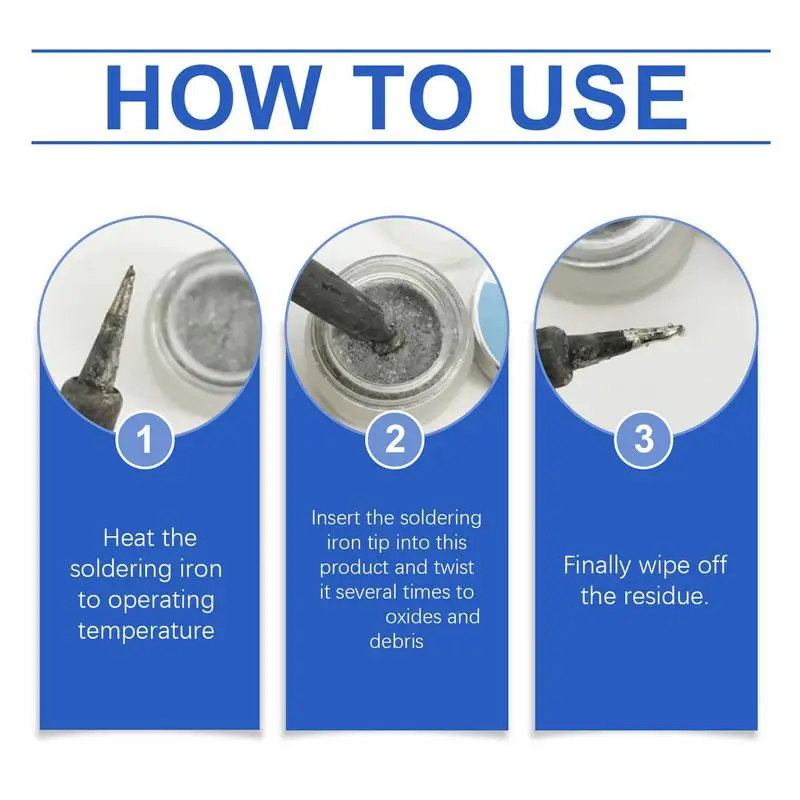 HOW TO USE

1

Heat the soldering iron to operating temperature

2

Insert the soldering iron tip into this product and twist it several times to oxides and debris

3

Finally wipe off the residue.