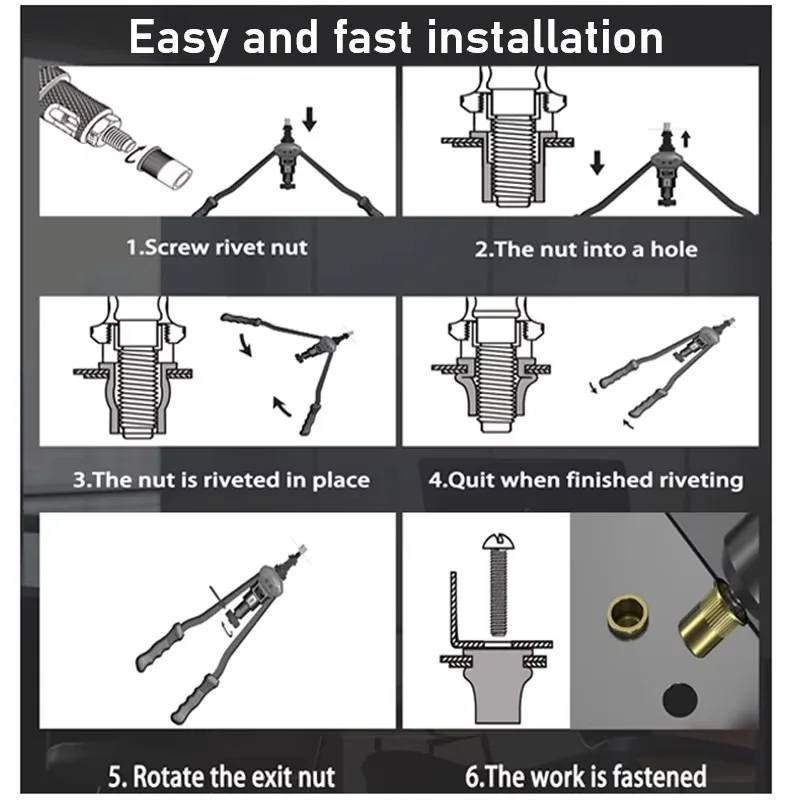 Easy and fast installation

1.Screw rivet nut

2.The nut into a hole

3.The nut is riveted in place

4.Quit when finished riveting

5. Rotate the exit nut

6.The work is fastened