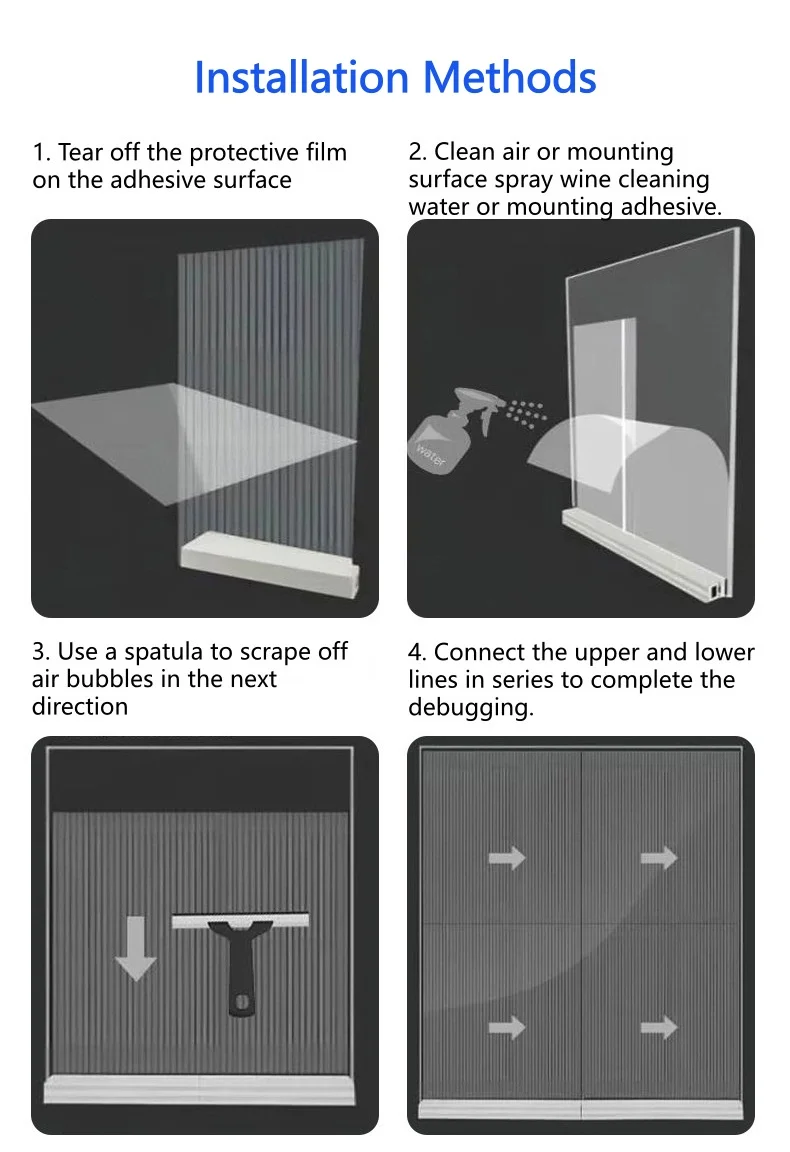 Installation Methods

1. Tear off the protective film on the adhesive surface

2. Clean air or mounting surface spray wine cleaning water or mounting adhesive.

water

3. Use a spatula to scrape off air bubbles in the next direction

4. Connect the upper and lower lines in series to complete the debugging.