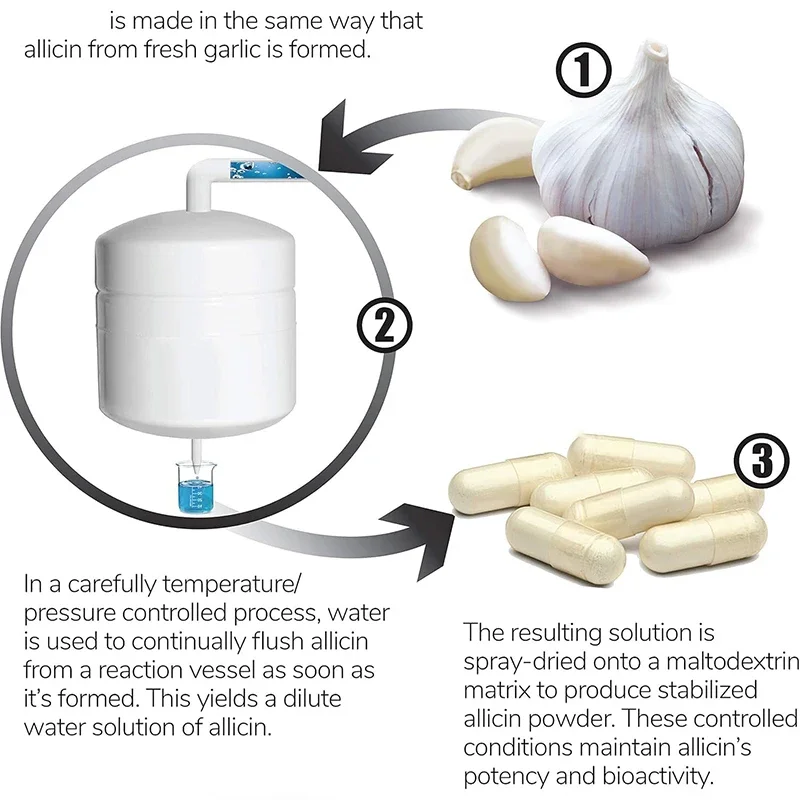 is made in the same way that allicin from fresh garlic is formed.

1

2

3

In a carefully temperature/ pressure controlled process, water is used to continually flush allicin from a reaction vessel as soon as it's formed. This yields a dilute water solution of allicin.

The resulting solution is spray-dried onto a maltodextrin matrix to produce stabilized allicin powder. These controlled conditions maintain allicin's potency and bioactivity.