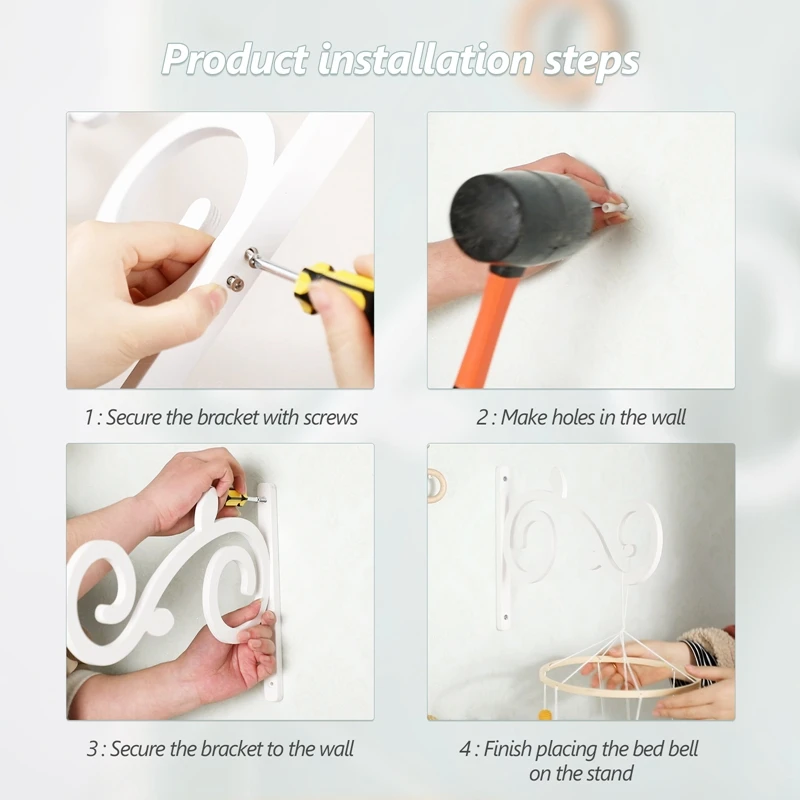 Product installation steps

1 : Secure the bracket with screws

2 : Make holes in the wall

3 : Secure the bracket to the wall

4 : Finish placing the bed bell on the stand