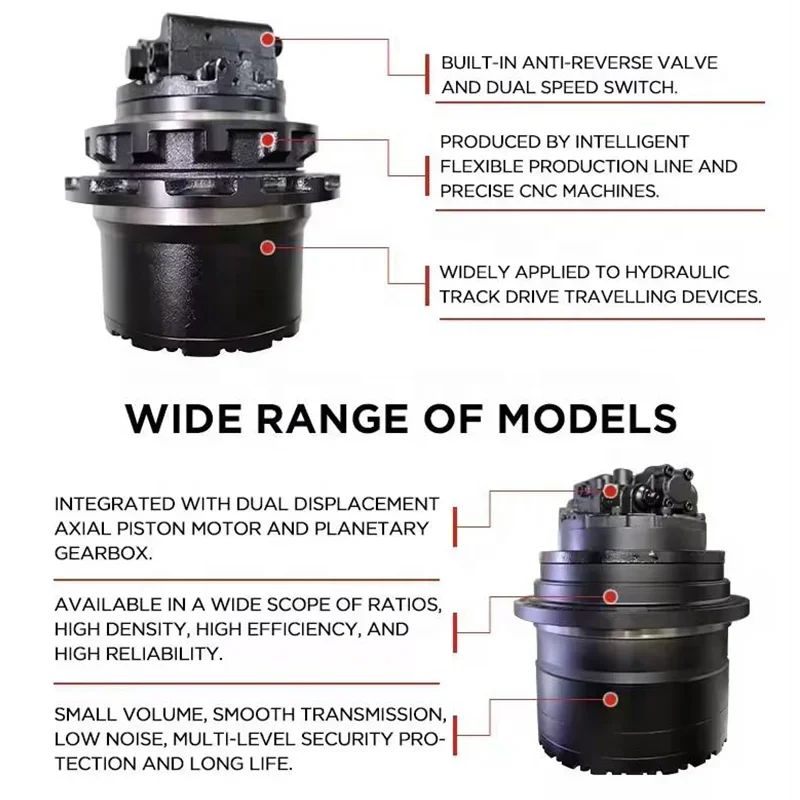 BUILT-IN ANTI-REVERSE VALVE AND DUAL SPEED SWITCH.

PRODUCED BY INTELLIGENT FLEXIBLE PRODUCTION LINE AND PRECISE CNC MACHINES.

WIDELY APPLIED TO HYDRAULIC TRACK DRIVE TRAVELLING DEVICES.

WIDE RANGE OF MODELS

INTEGRATED WITH DUAL DISPLACEMENT AXIAL PISTON MOTOR AND PLANETARY GEARBOX.

AVAILABLE IN A WIDE SCOPE OF RATIOS, HIGH DENSITY, HIGH EFFICIENCY, AND HIGH RELIABILITY.

SMALL VOLUME, SMOOTH TRANSMISSION, LOW NOISE, MULTI-LEVEL SECURITY PROTECTION AND LONG LIFE.