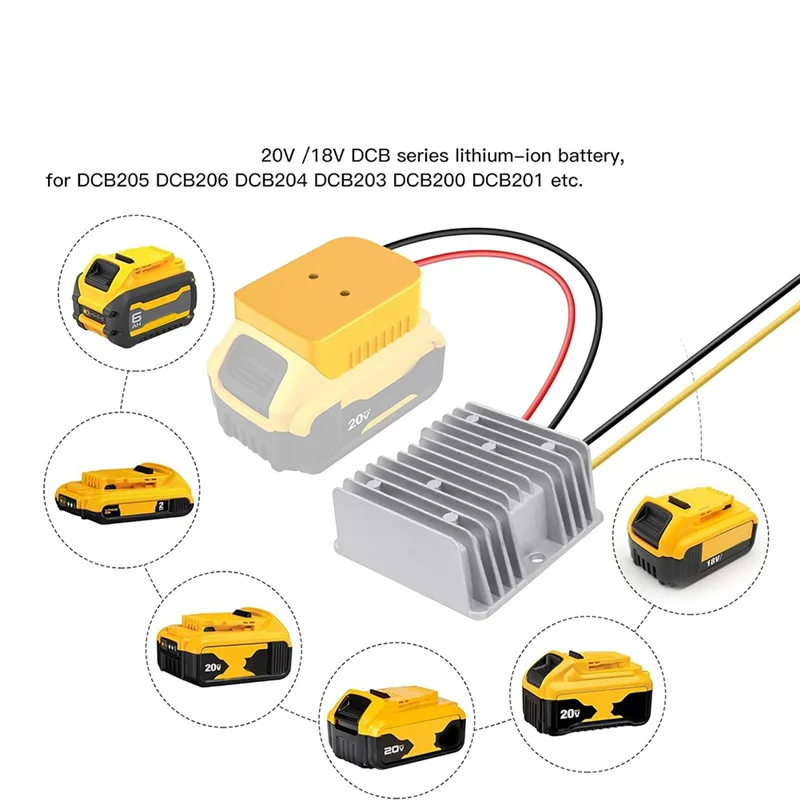 20V /18V DCB series lithium-ion battery,
for DCB205 DCB206 DCB204 DCB203 DCB200 DCB201 etc.

6 AH

20V

2

18V

20V

20V

20V