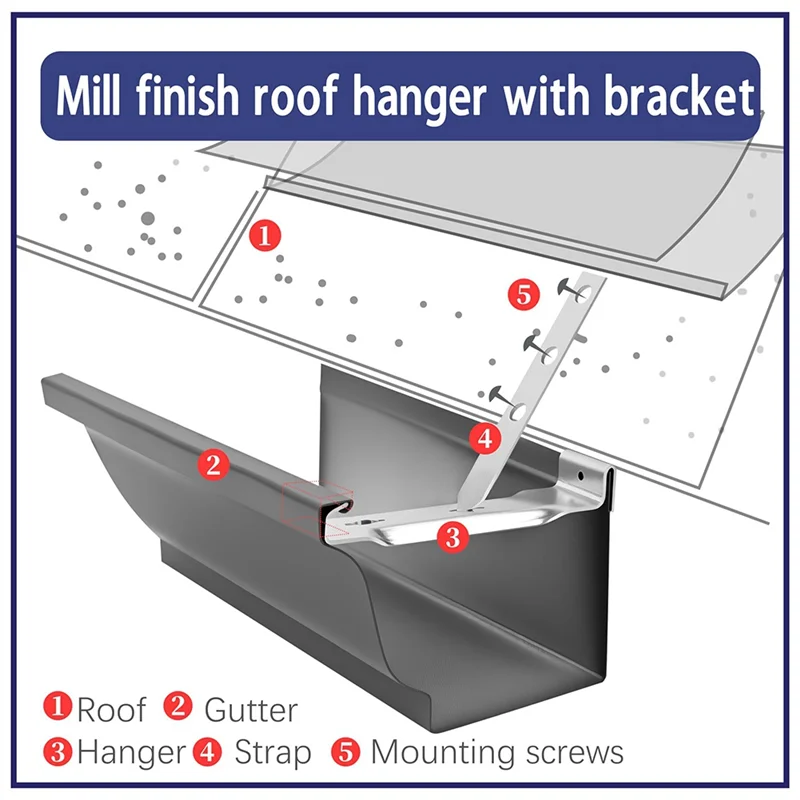 Mill finish roof hanger with bracket

1

5

4

2

3

1 Roof 2 Gutter
3 Hanger 4 Strap 5 Mounting screws