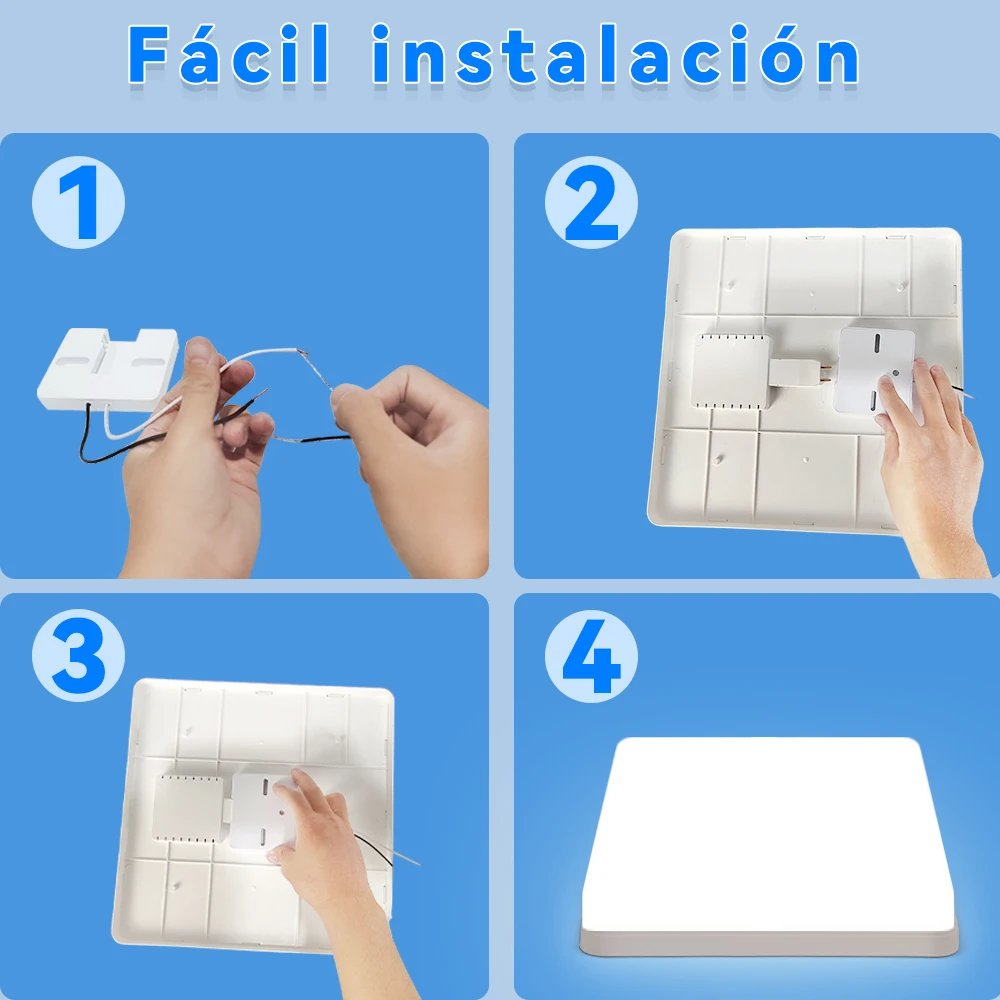 Fácil instalación

1

2

3

4