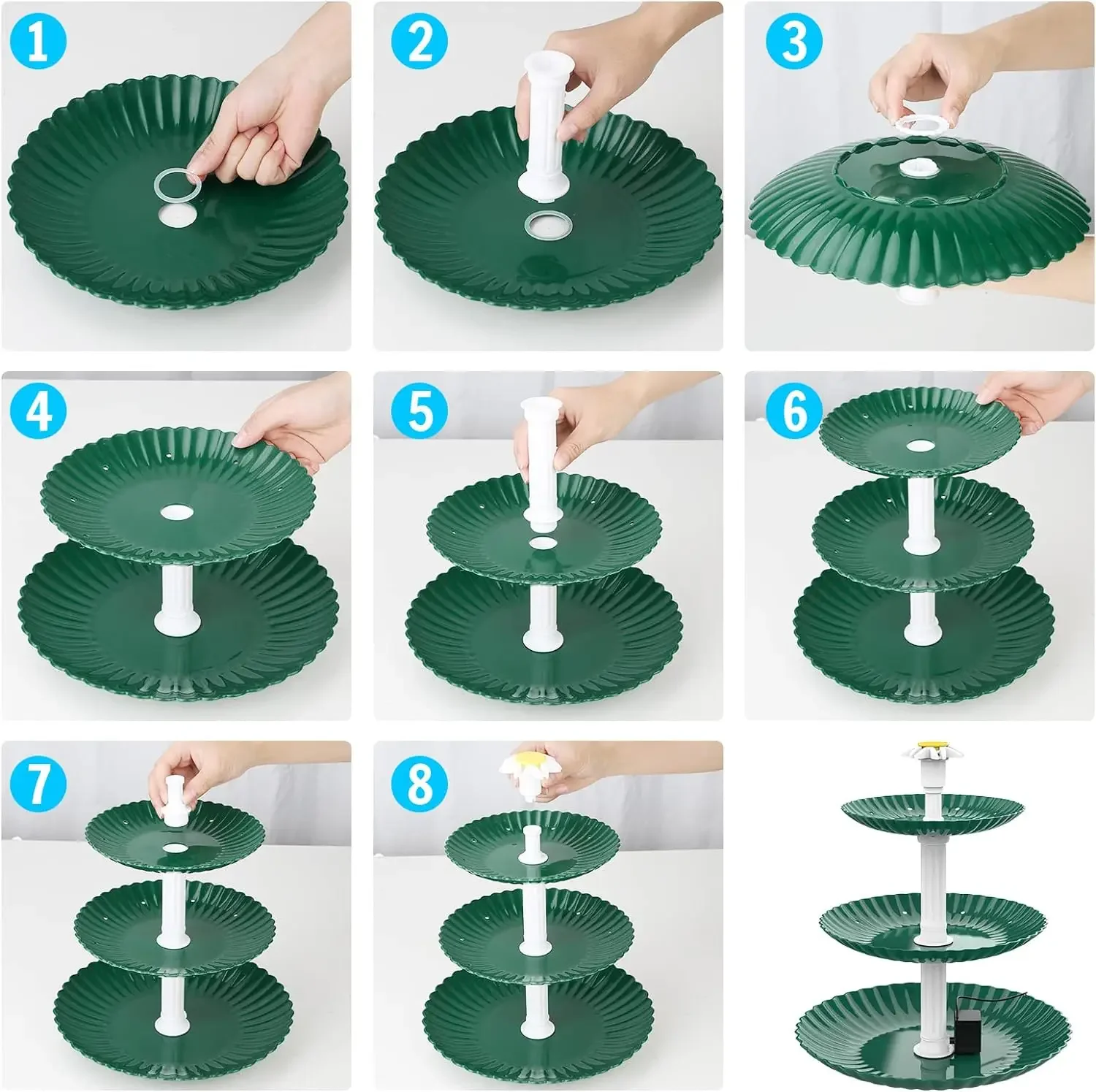 1

2

3

4

5

6

7

8