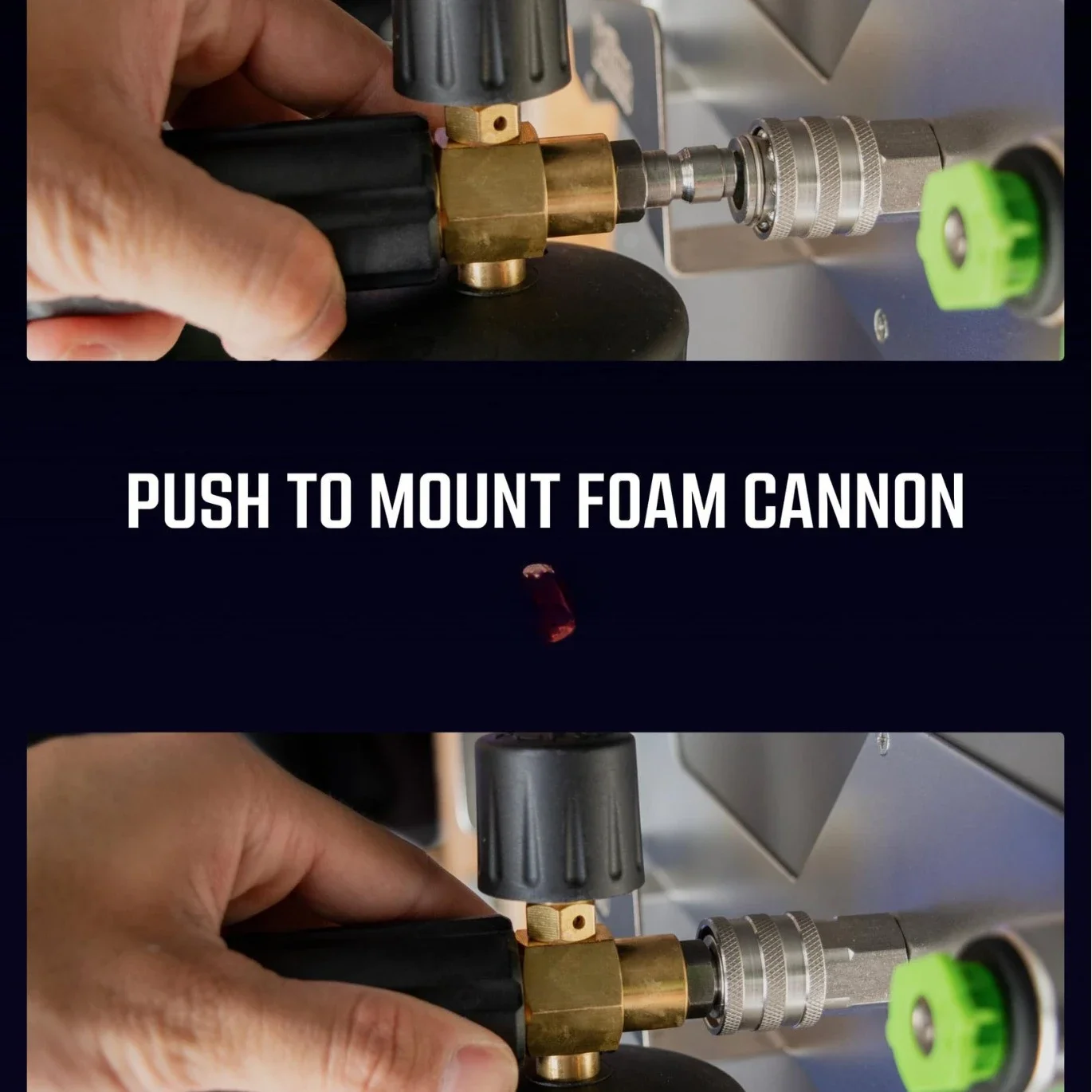 PUSH TO MOUNT FOAM CANNON