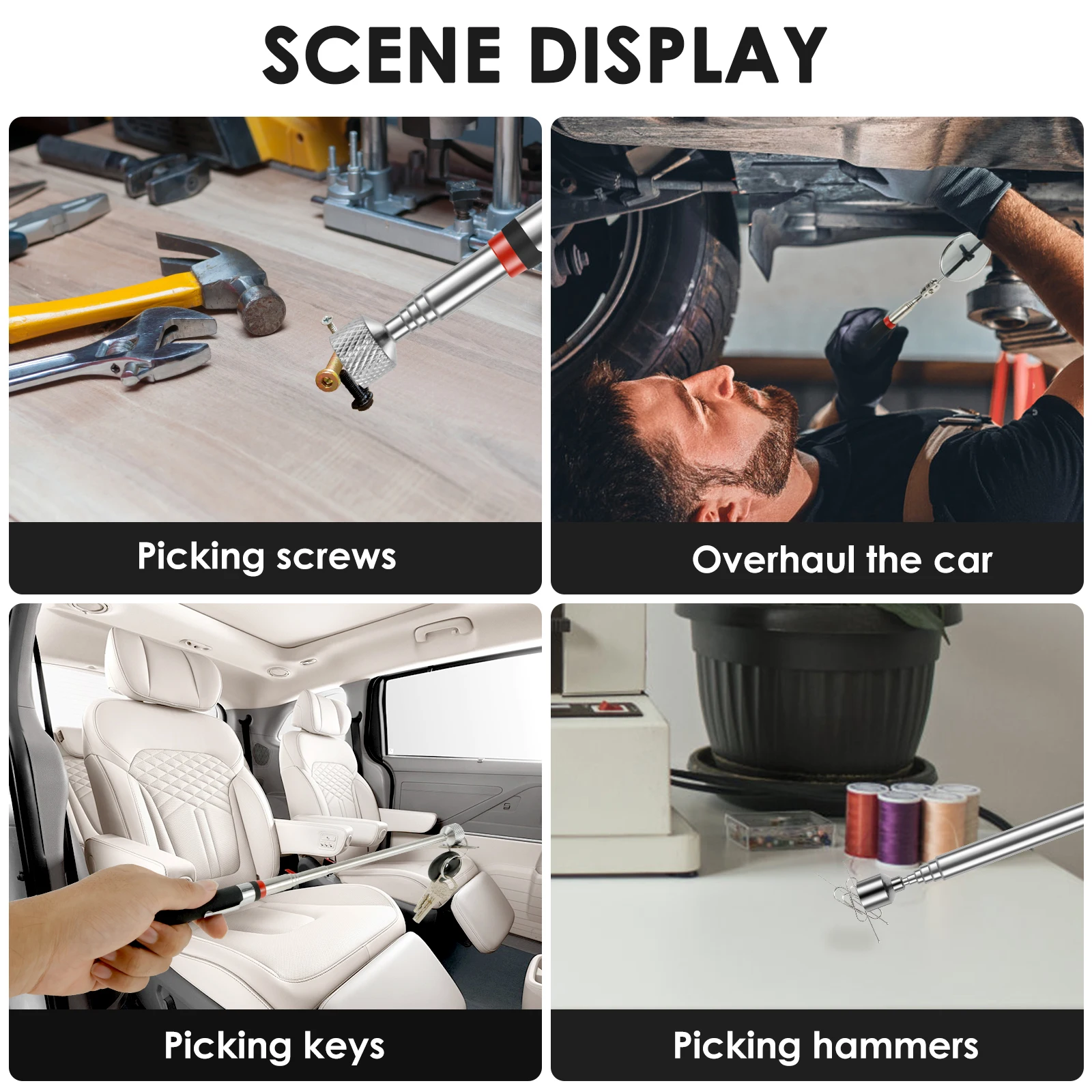 SCENE DISPLAY

Picking screws

Overhaul the car

Picking keys

Picking hammers