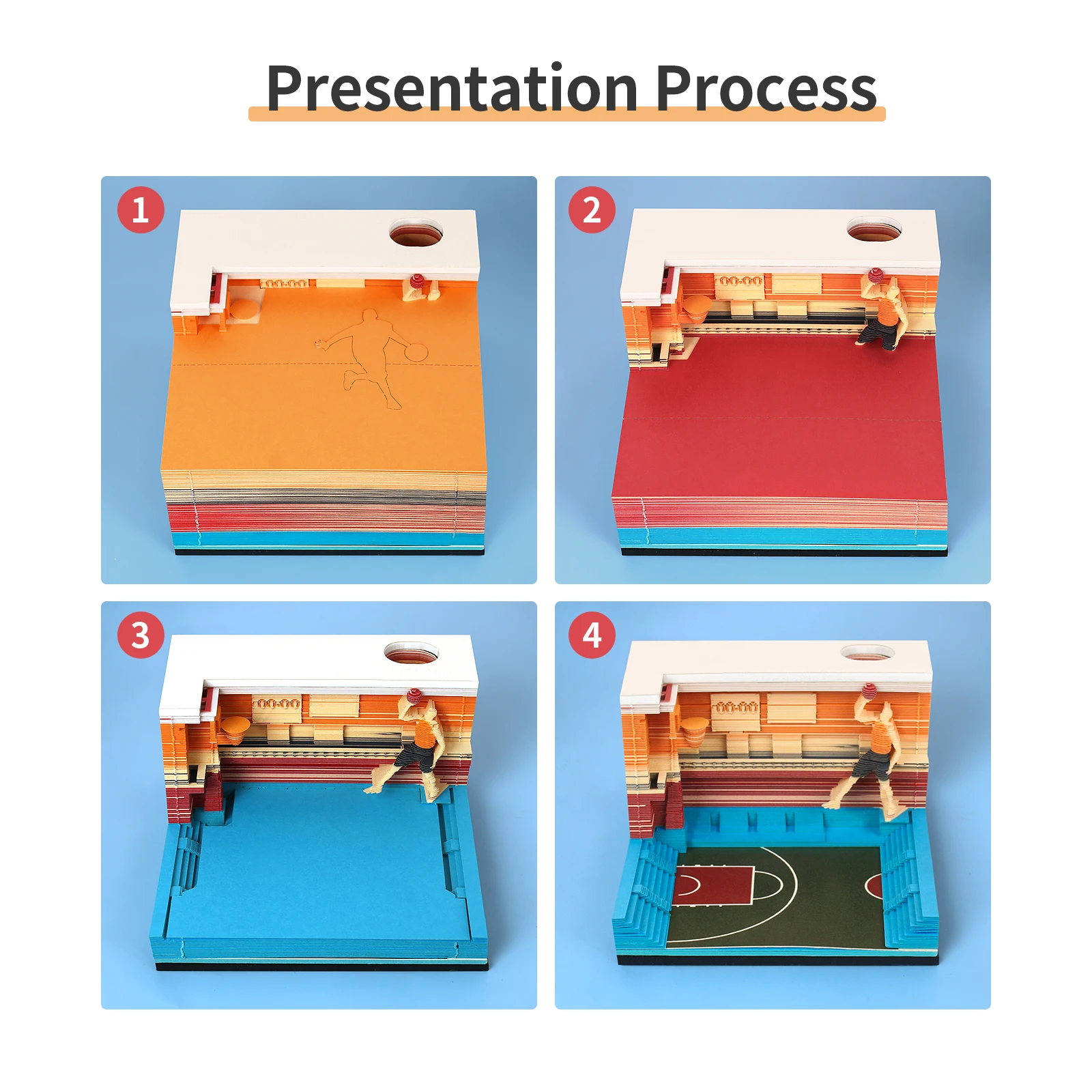 Presentation Process

1

00:00

2

00:00

3

00:00

4

00:00